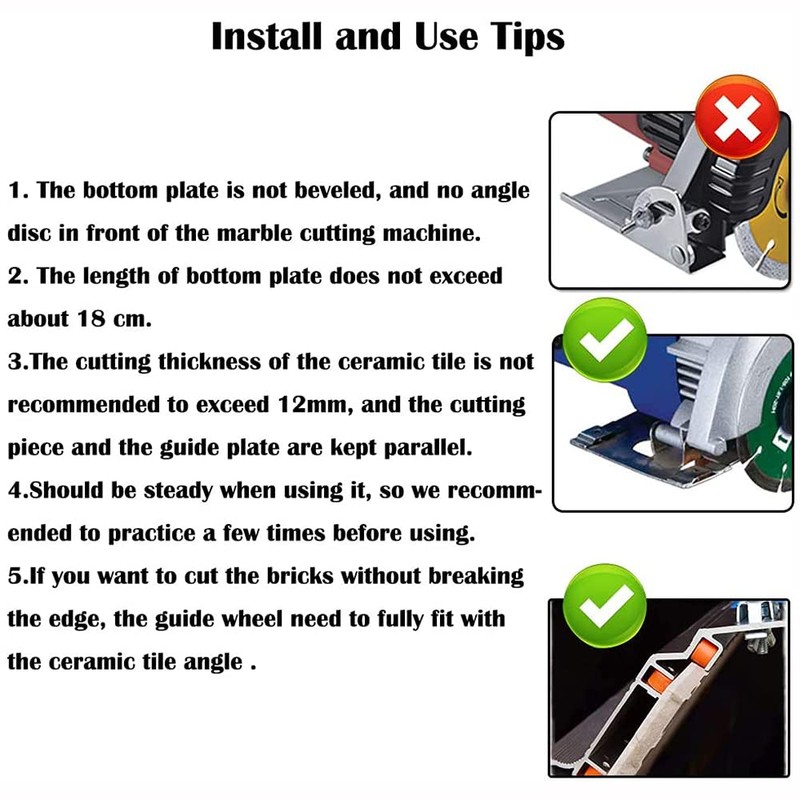 Install and Use Tips

1. The bottom plate is not beveled, and no angle disc in front of the marble cutting machine.
2. The length of bottom plate does not exceed about 18 cm.
3.The cutting thickness of the ceramic tile is not recommended to exceed 12mm, and the cutting piece and the guide plate are kept parallel.
4.Should be steady when using it, so we recommended to practice a few times before using.
5.If you want to cut the bricks without breaking the edge, the guide wheel need to fully fit with the ceramic tile angle .