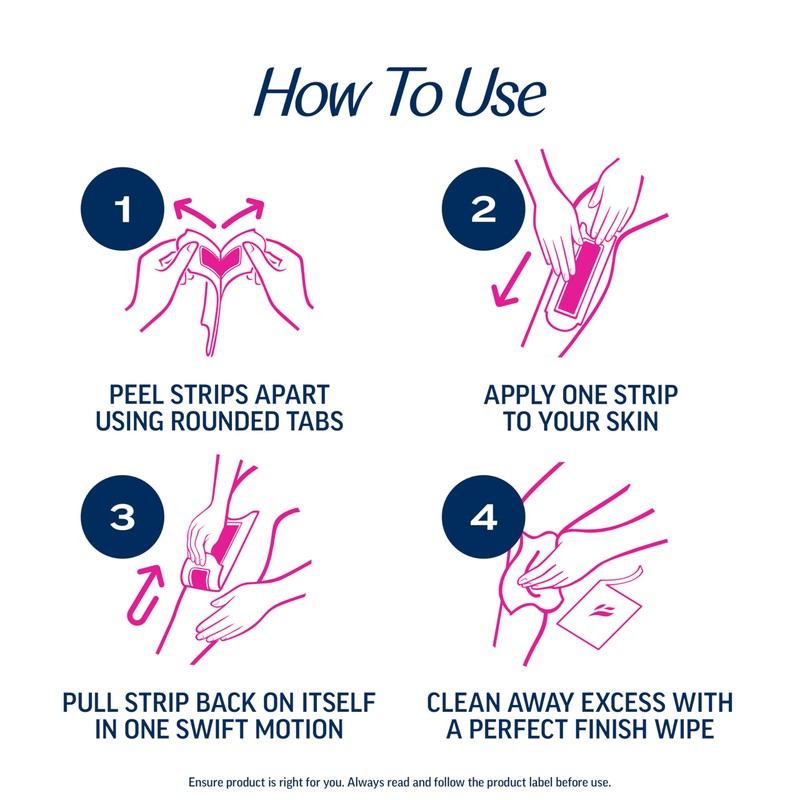 How To Use

1

PEEL STRIPS APART USING ROUNDED TABS

2

APPLY ONE STRIP TO YOUR SKIN

3

PULL STRIP BACK ON ITSELF IN ONE SWIFT MOTION

4

CLEAN AWAY EXCESS WITH A PERFECT FINISH WIPE

Ensure product is right for you. Always read and follow the product label before use.