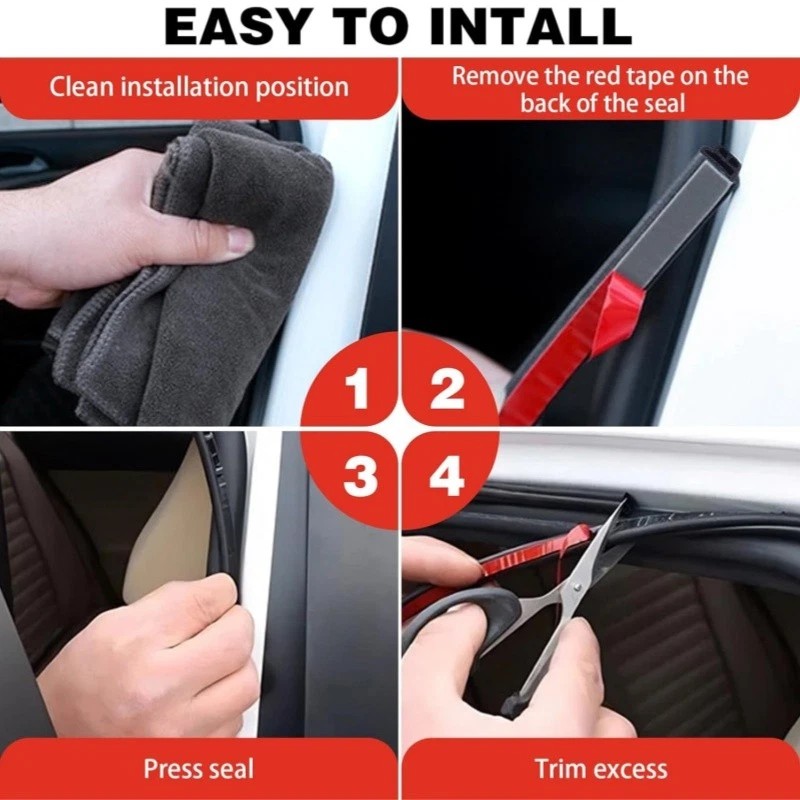 EASY TO INTALL

Clean installation position

Remove the red tape on the back of the seal

1

2

3

4

Press seal

Trim excess