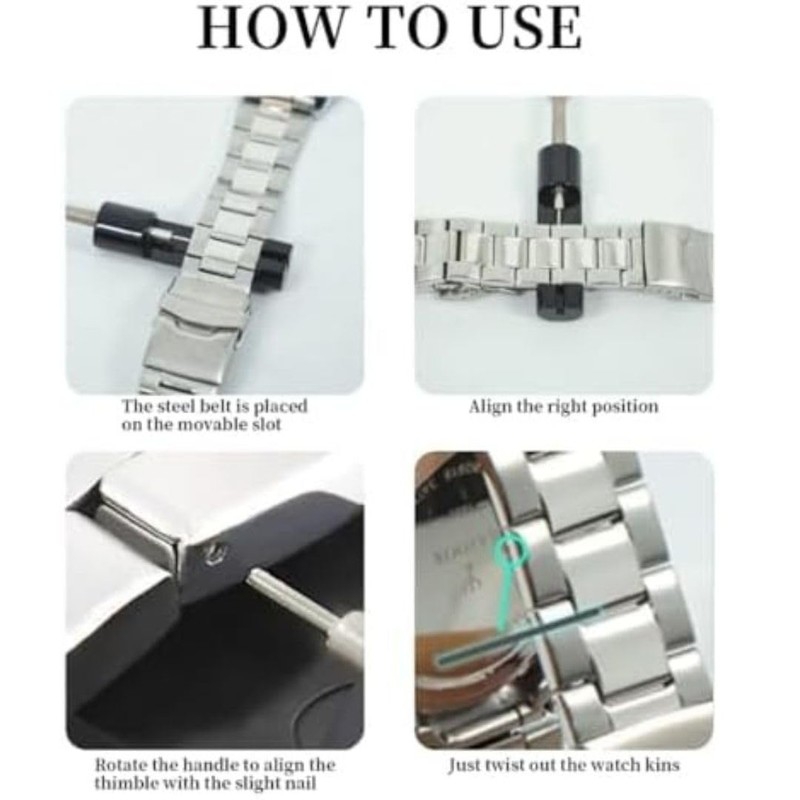 HOW TO USE

The steel belt is placed on the movable slot

Align the right position

Rotate the handle to align the thimble with the slight nail

Just twist out the watch kins