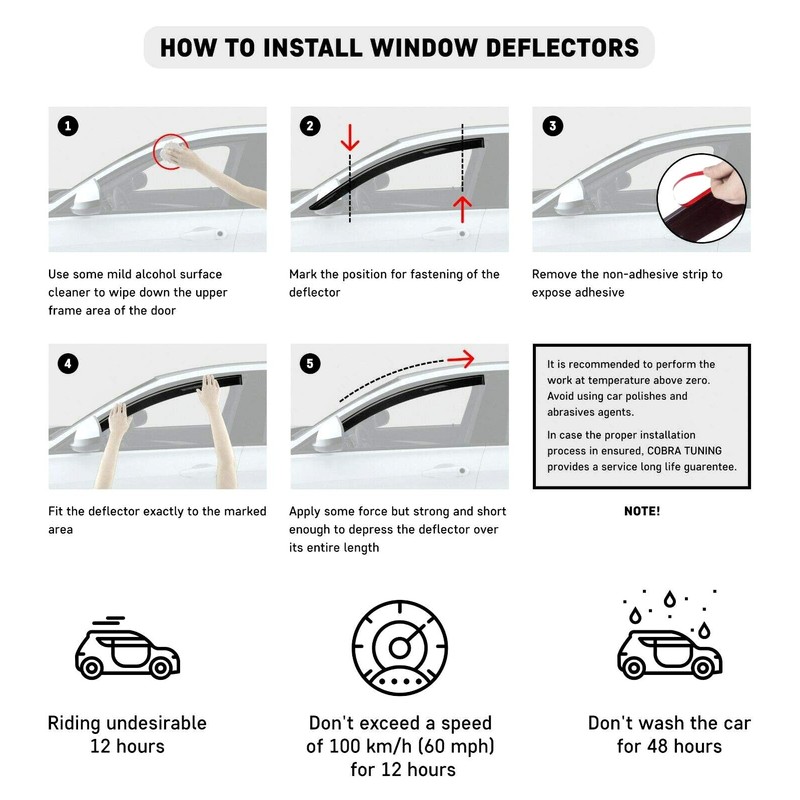 HOW TO INSTALL WINDOW DEFLECTORS

1

Use some mild alcohol surface cleaner to wipe down the upper frame area of the door

2

Mark the position for fastening of the deflector

3

Remove the non-adhesive strip to expose adhesive

4

Fit the deflector exactly to the marked area

5

Apply some force but strong and short enough to depress the deflector over its entire length

It is recommended to perform the work at temperature above zero. Avoid using car polishes and abrasives agents.

In case the proper installation process in ensured, COBRA TUNING provides a service long life guarentee.

NOTE!

Riding undesirable 12 hours

Don't exceed a speed of 100 km/h (60 mph) for 12 hours

Don't wash the car for 48 hours