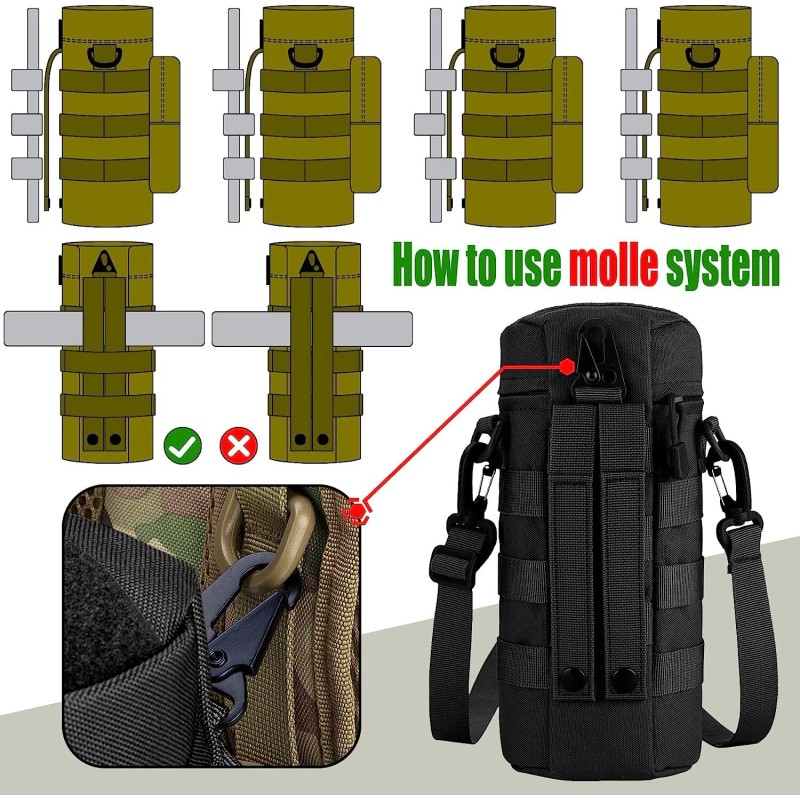 How to use molle system