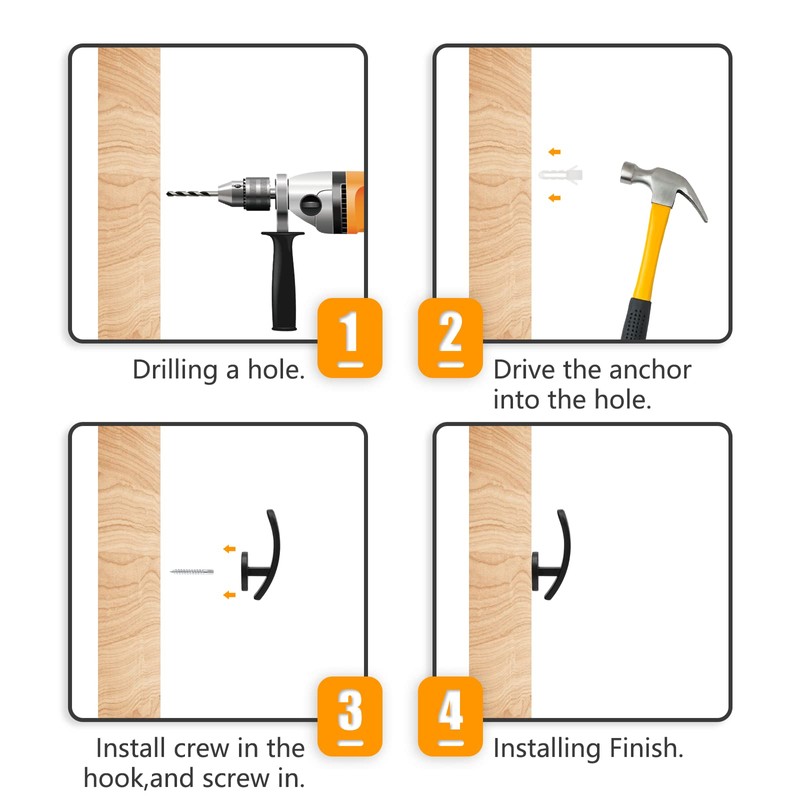 1
Drilling a hole.

2
Drive the anchor into the hole.

3
Install crew in the hook,and screw in.

4
Installing Finish.