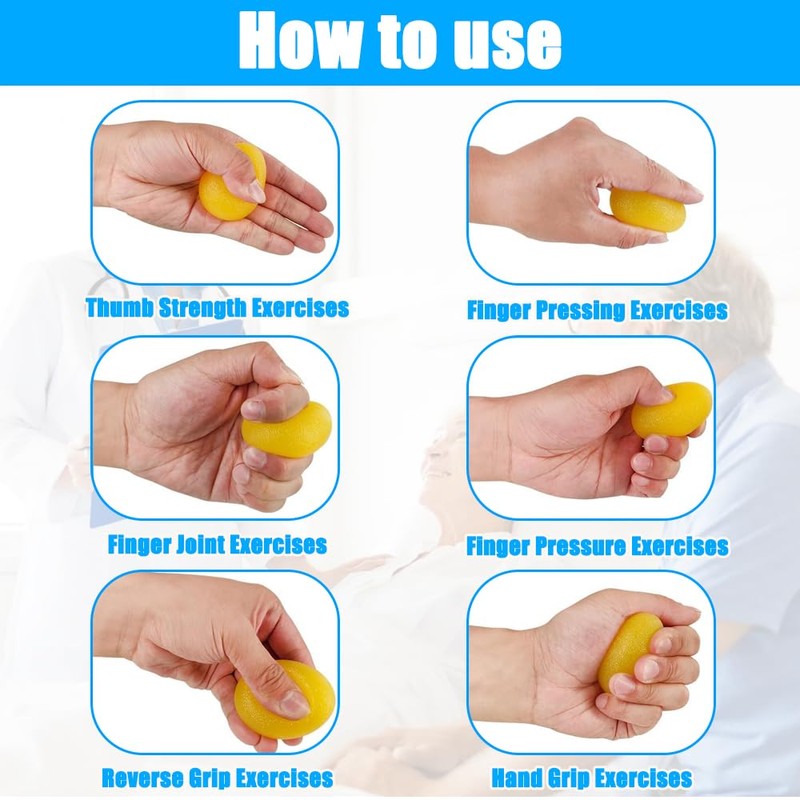 How to use

Thumb Strength Exercises

Finger Pressing Exercises

Finger Joint Exercises

Finger Pressure Exercises

Reverse Grip Exercises

Hand Grip Exercises