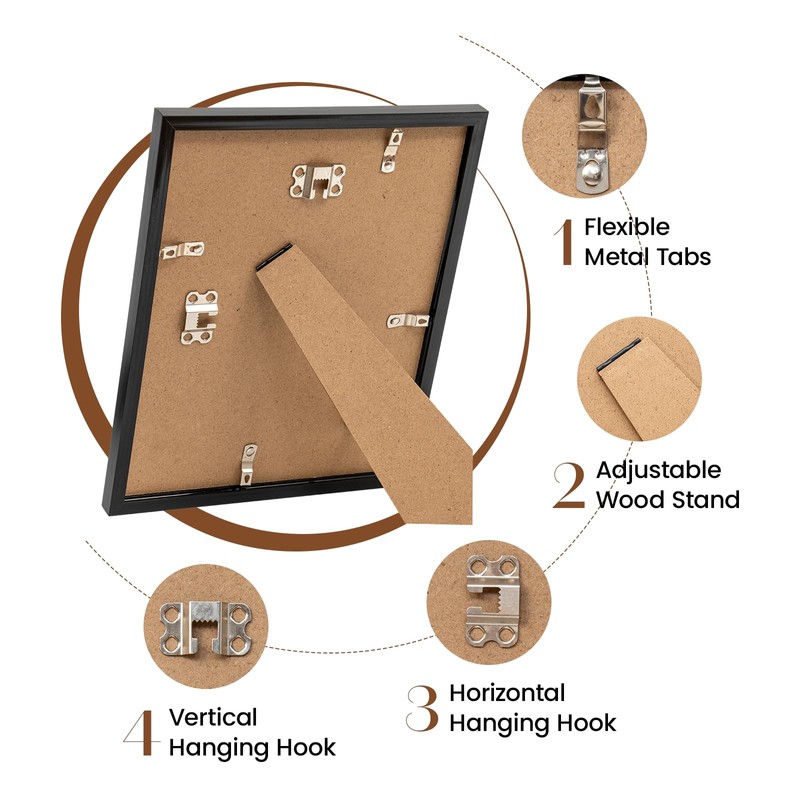 1 Flexible Metal Tabs

2 Adjustable Wood Stand

3 Horizontal Hanging Hook

4 Vertical Hanging Hook