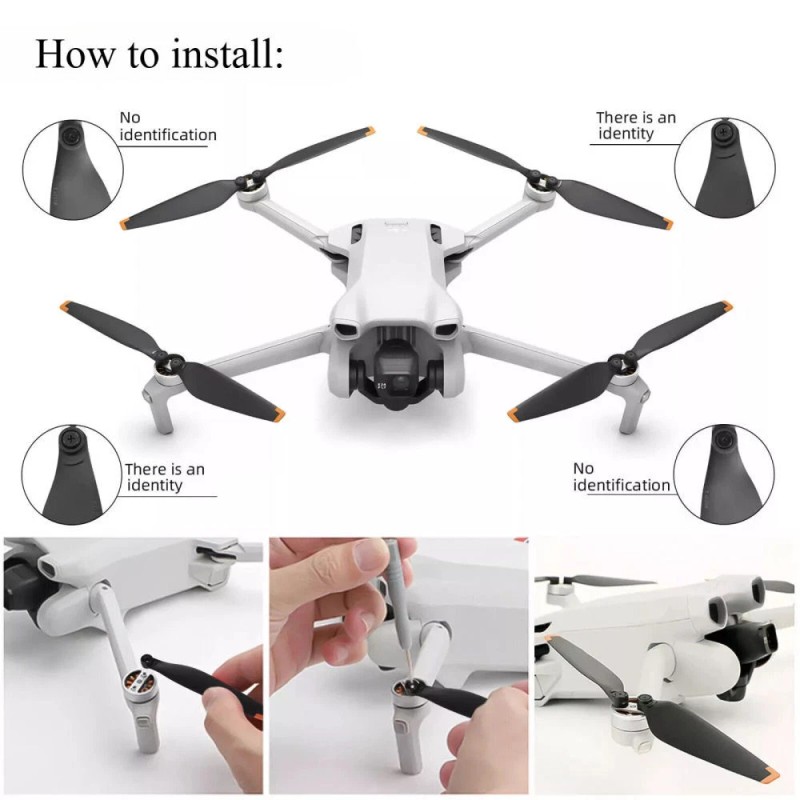 How to install:

No identification

There is an identity

There is an identity

No identification