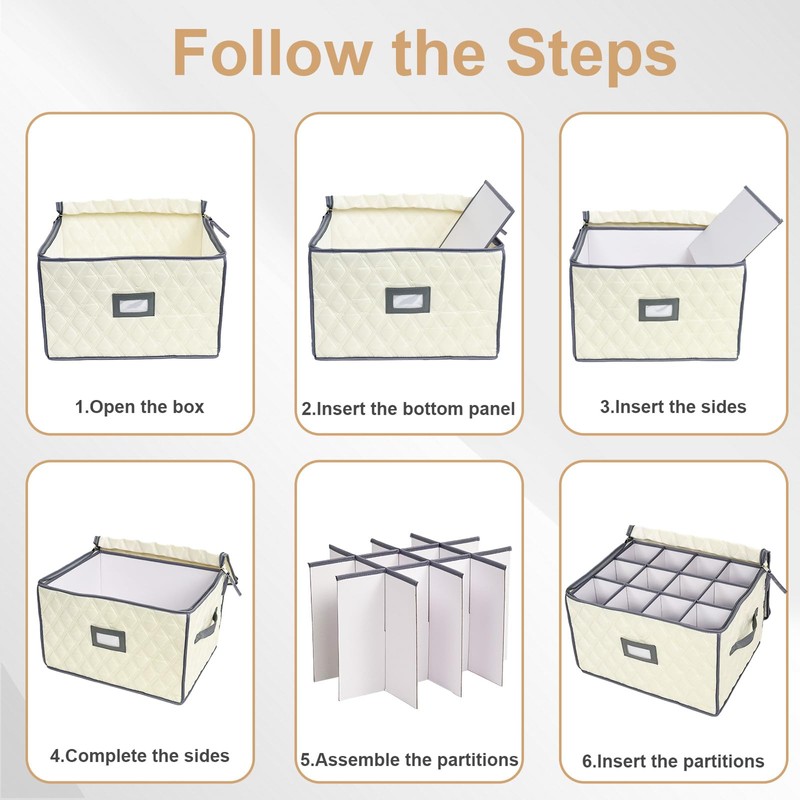 Follow the Steps

1.Open the box

2.Insert the bottom panel

3.Insert the sides

4.Complete the sides

5.Assemble the partitions

6.Insert the partitions