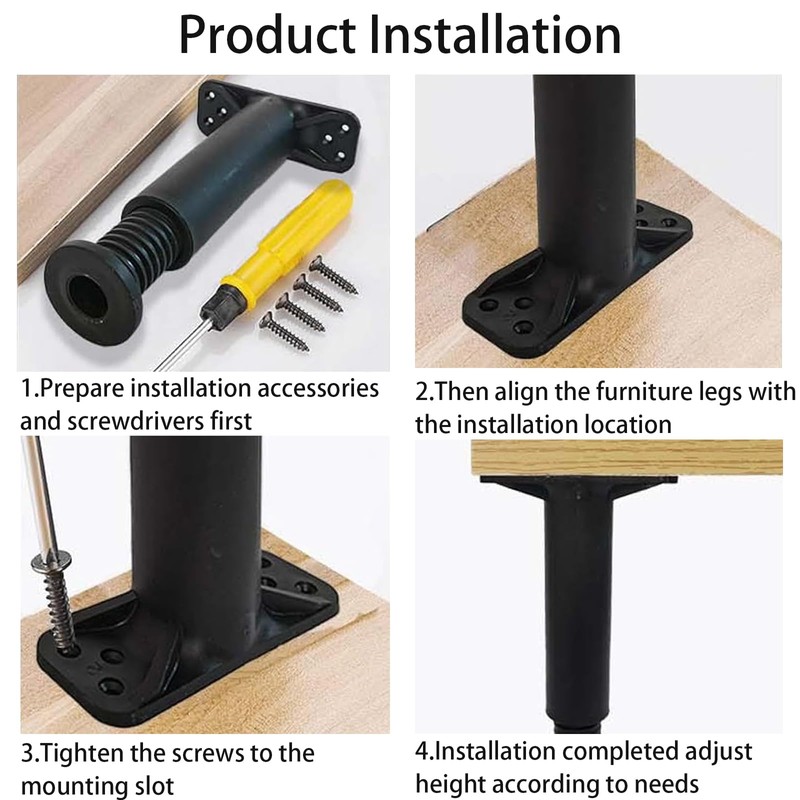 Product Installation

1.Prepare installation accessories and screwdrivers first

2.Then align the furniture legs with the installation location

3.Tighten the screws to the mounting slot

4.Installation completed adjust height according to needs