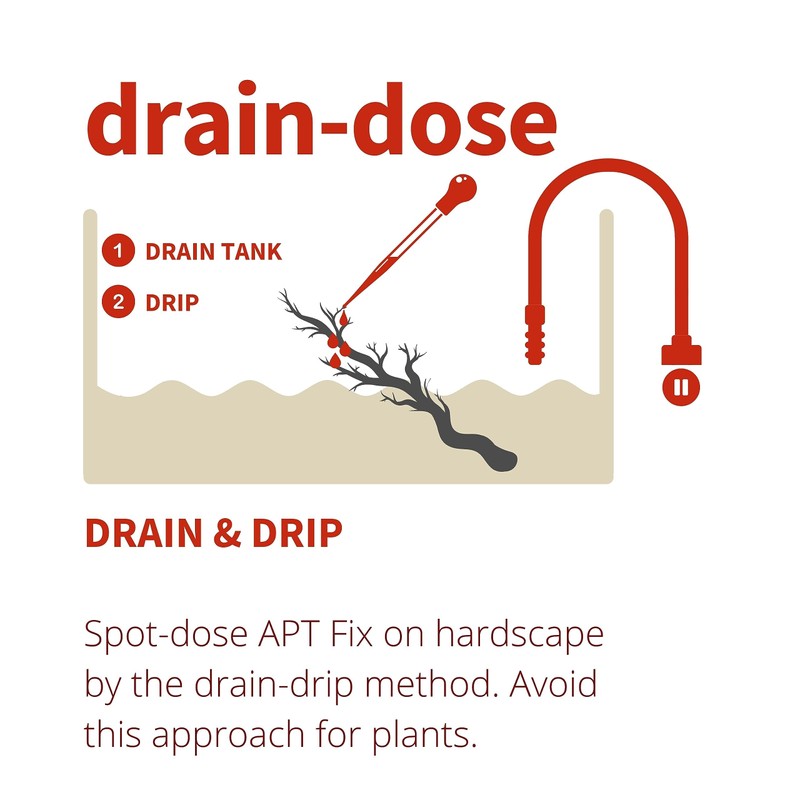 drain-dose

1 DRAIN TANK

2 DRIP

DRAIN & DRIP

Spot-dose APT Fix on hardscape by the drain-drip method. Avoid this approach for plants.