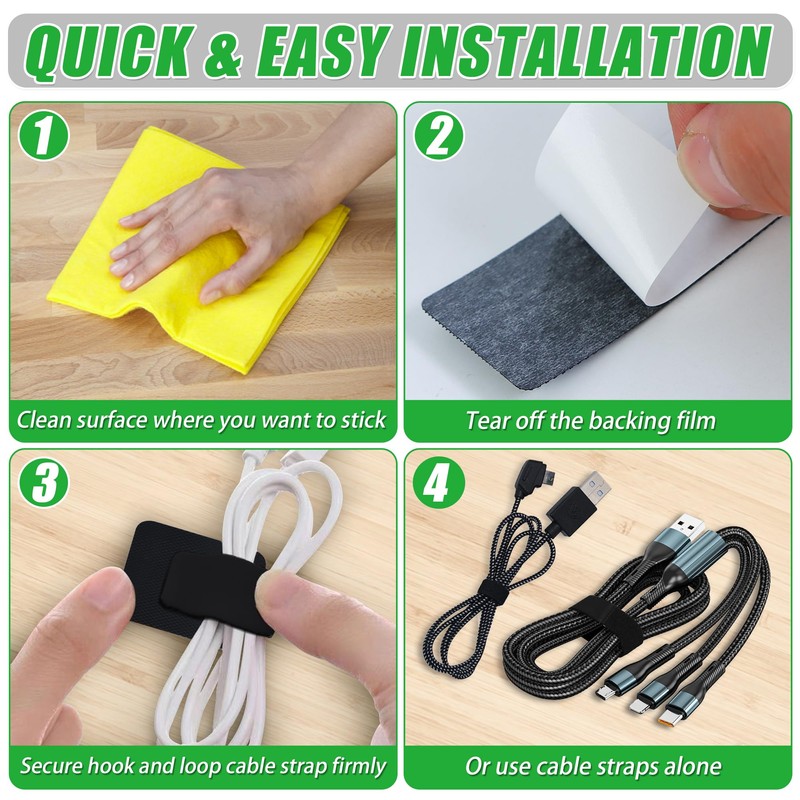 QUICK & EASY INSTALLATION

1
Clean surface where you want to stick

2
Tear off the backing film

3
Secure hook and loop cable strap firmly

4
Or use cable straps alone