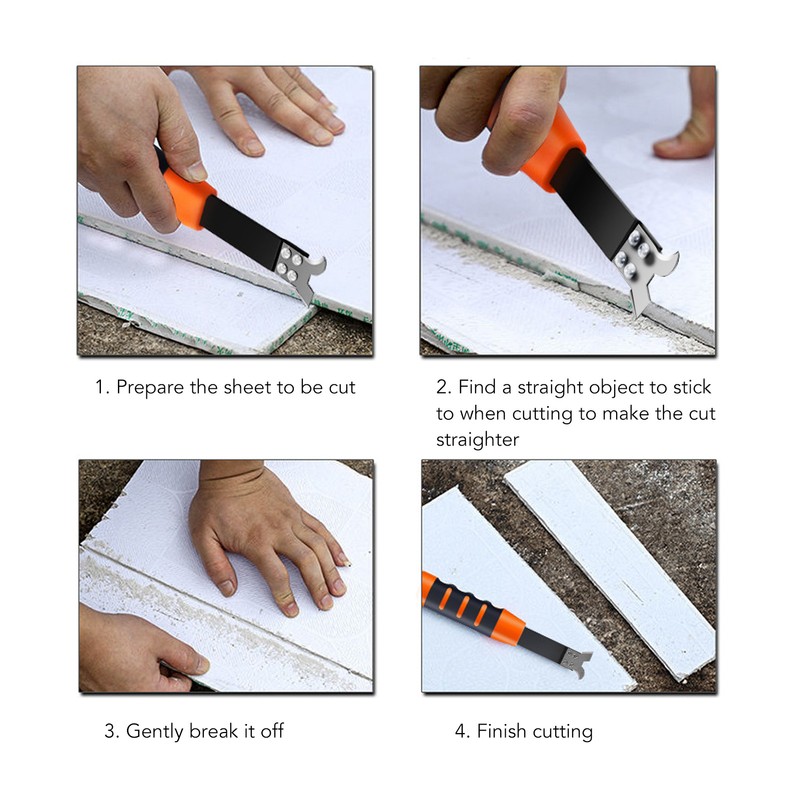 1. Prepare the sheet to be cut

2. Find a straight object to stick to when cutting to make the cut straighter

3. Gently break it off

4. Finish cutting