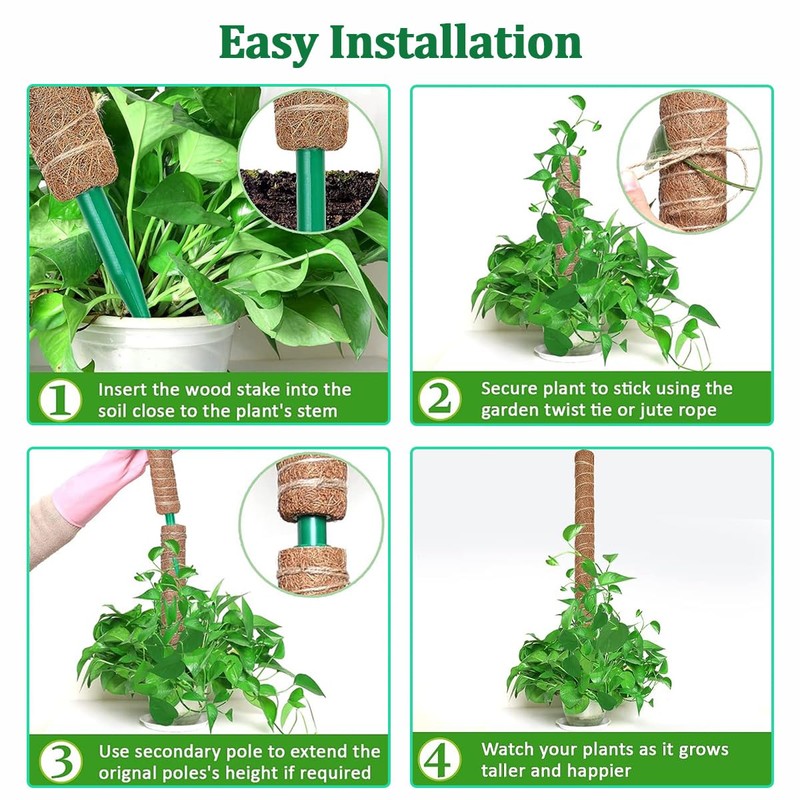 Easy Installation

1 Insert the wood stake into the soil close to the plant's stem

2 Secure plant to stick using the garden twist tie or jute rope

3 Use secondary pole to extend the orignal poles's height if required

4 Watch your plants as it grows taller and happier