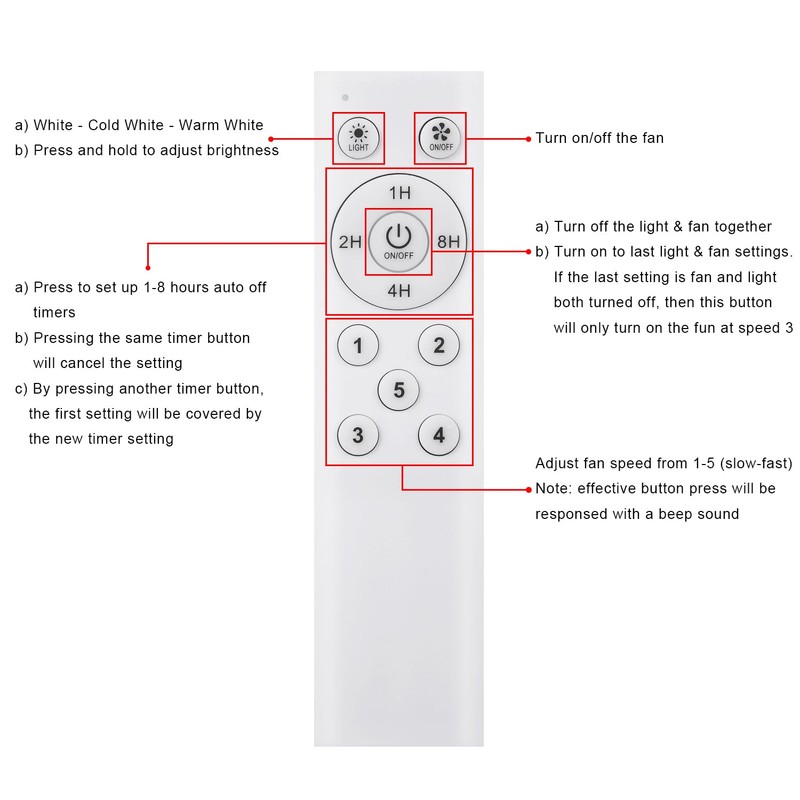 a) White - Cold White - Warm White
b) Press and hold to adjust brightness

LIGHT

ON/OFF

Turn on/off the fan

1H

2H

ON/OFF

8H

4H

a) Turn off the light & fan together
b) Turn on to last light & fan settings. If the last setting is fan and light both turned off, then this button will only turn on the fun at speed 3

a) Press to set up 1-8 hours auto off timers
b) Pressing the same timer button will cancel the setting
c) By pressing another timer button, the first setting will be covered by the new timer setting

1

2

5

3

4

Adjust fan speed from 1-5 (slow-fast)
Note: effective button press will be responsed with a beep sound