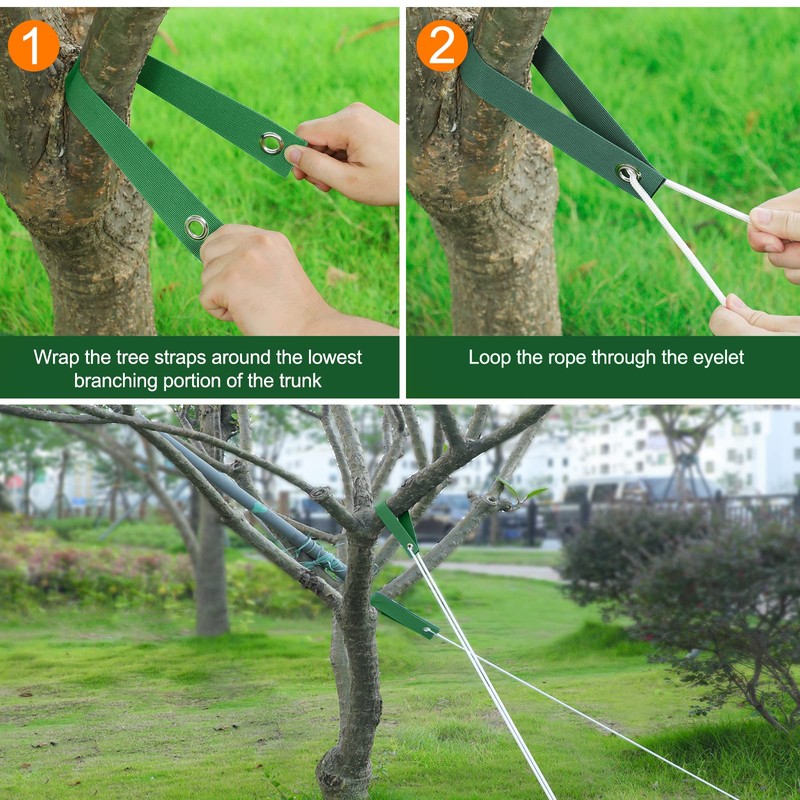 1

Wrap the tree straps around the lowest branching portion of the trunk

2

Loop the rope through the eyelet