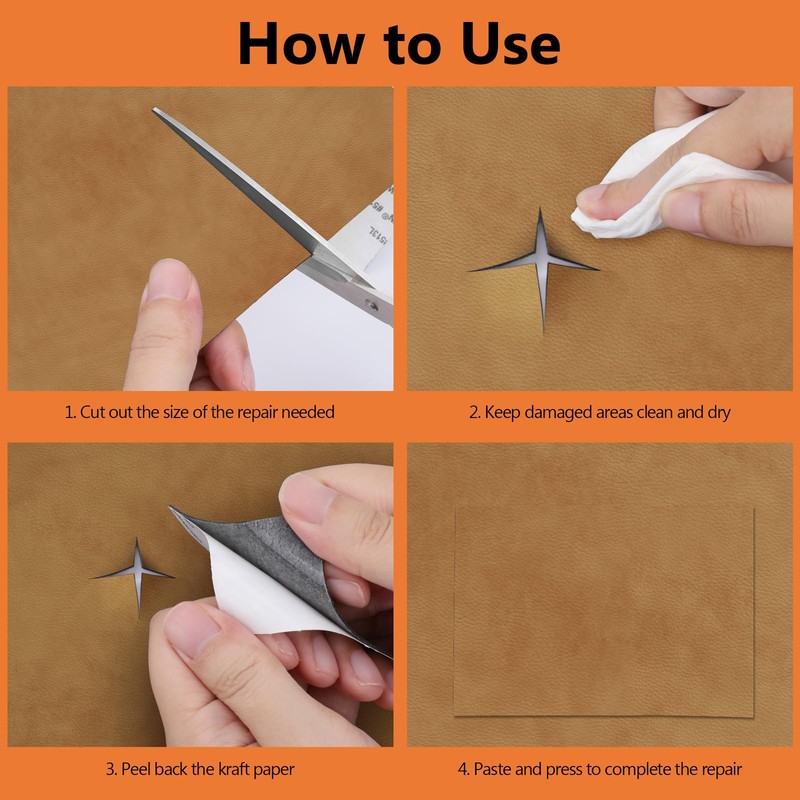 How to Use

1. Cut out the size of the repair needed

2. Keep damaged areas clean and dry

3. Peel back the kraft paper

4. Paste and press to complete the repair