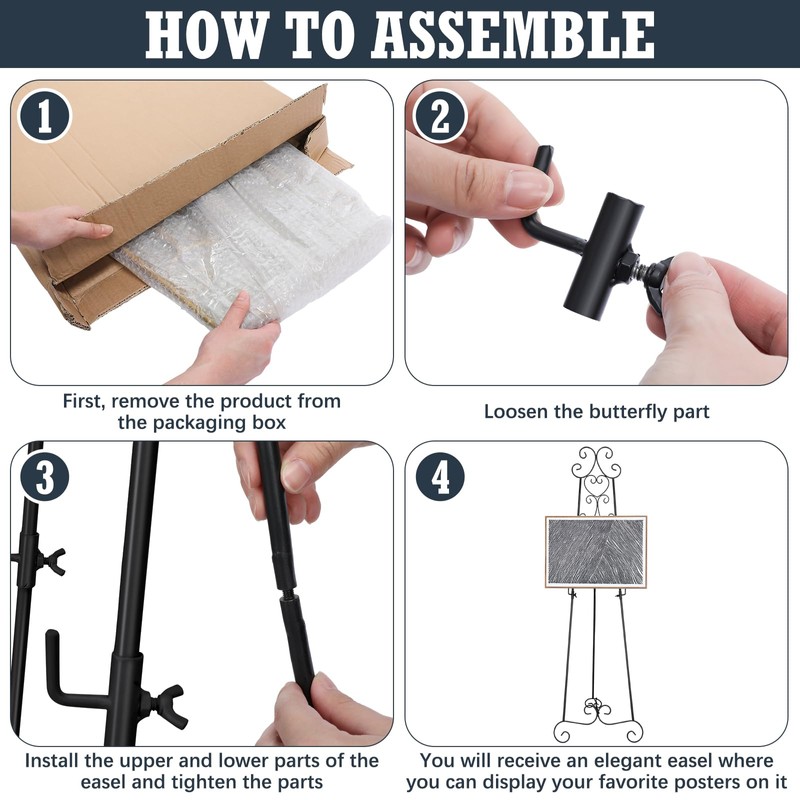 HOW TO ASSEMBLE

1

First, remove the product from the packaging box

2

Loosen the butterfly part

3

Install the upper and lower parts of the easel and tighten the parts

4

You will receive an elegant easel where you can display your favorite posters on it