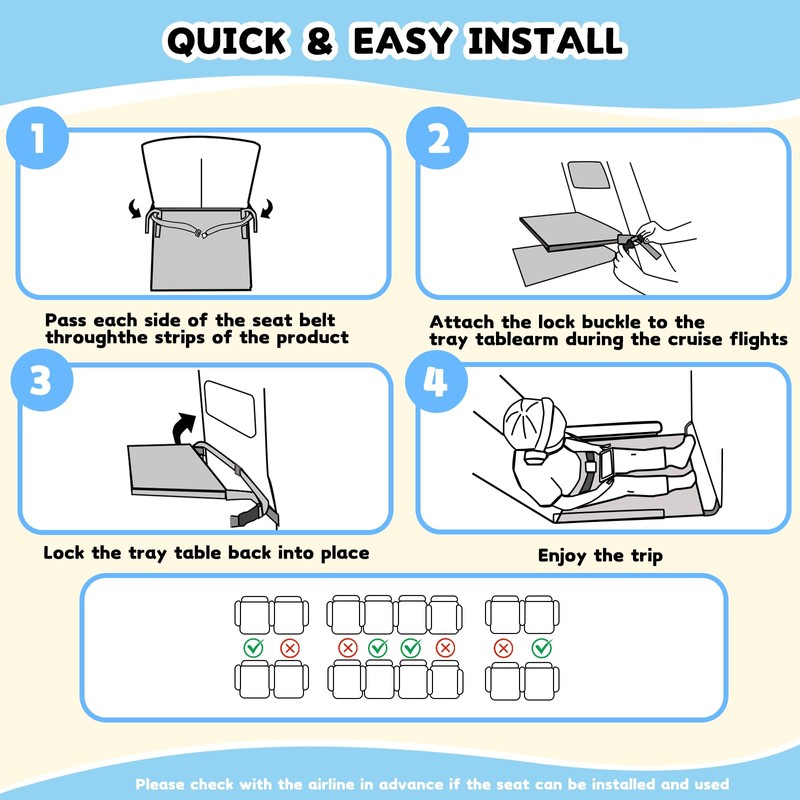 QUICK & EASY INSTALL

1

Pass each side of the seat belt throughthe strips of the product

2

Attach the lock buckle to the tray tablearm during the cruise flights

3

Lock the tray table back into place

4

Enjoy the trip

Please check with the airline in advance if the seat can be installed and used