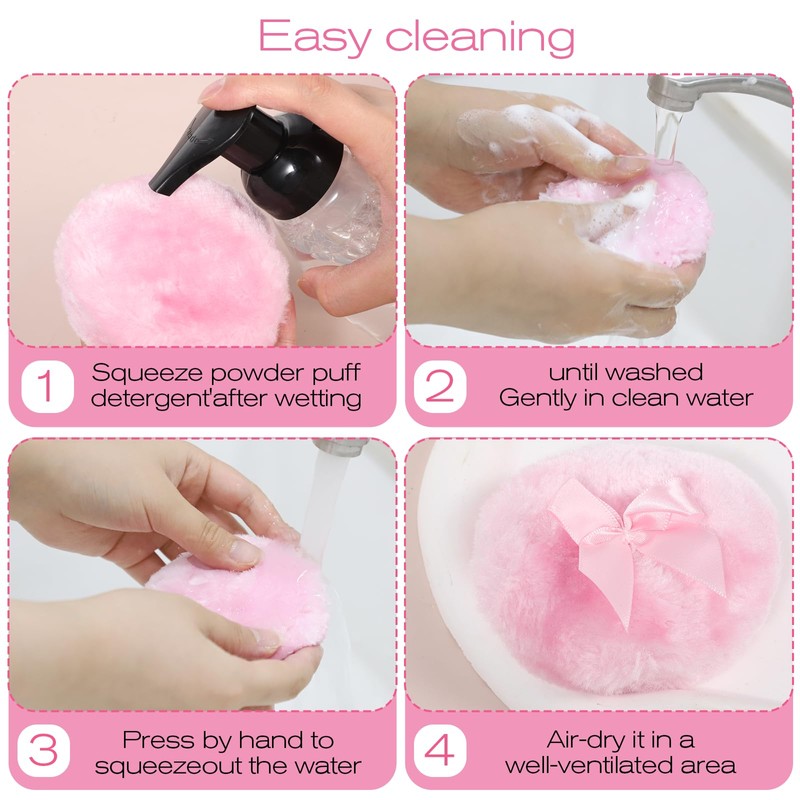 Easy cleaning

1 Squeeze powder puff detergent'after wetting

2 until washed Gently in clean water

3 Press by hand to squeezeout the water

4 Air-dry it in a well-ventilated area