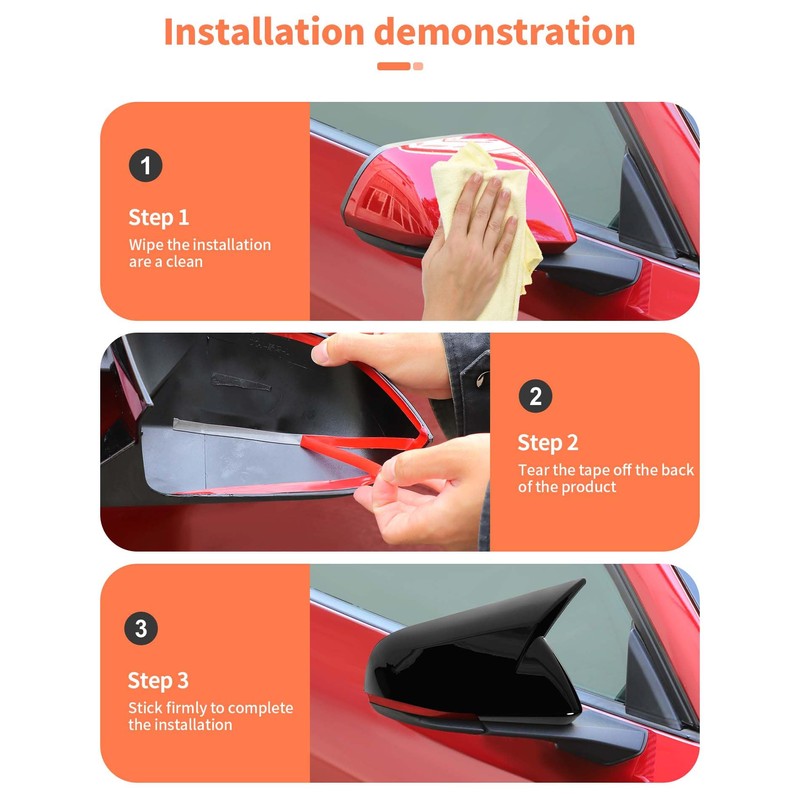 Installation demonstration

1

Step 1

Wipe the installation are a clean

2

Step 2

Tear the tape off the back of the product

3

Step 3

Stick firmly to complete the installation