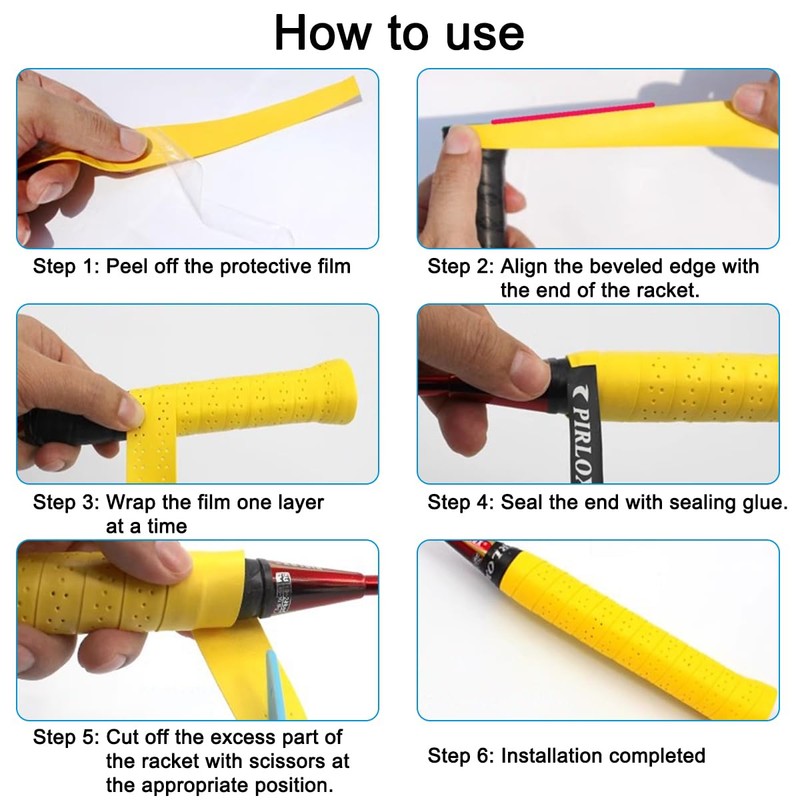 How to use

Step 1: Peel off the protective film

Step 2: Align the beveled edge with the end of the racket.

Step 3: Wrap the film one layer at a time

PIRLOX

Step 4: Seal the end with sealing glue.

Step 5: Cut off the excess part of the racket with scissors at the appropriate position.

Step 6: Installation completed