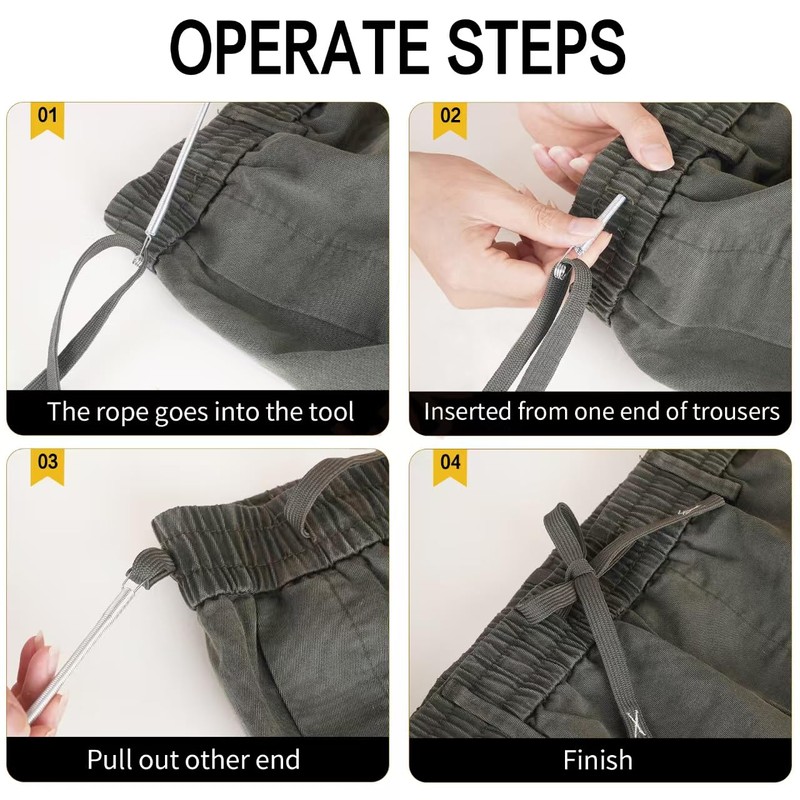 OPERATE STEPS

01

The rope goes into the tool

02

Inserted from one end of trousers

03

Pull out other end

04

Finish