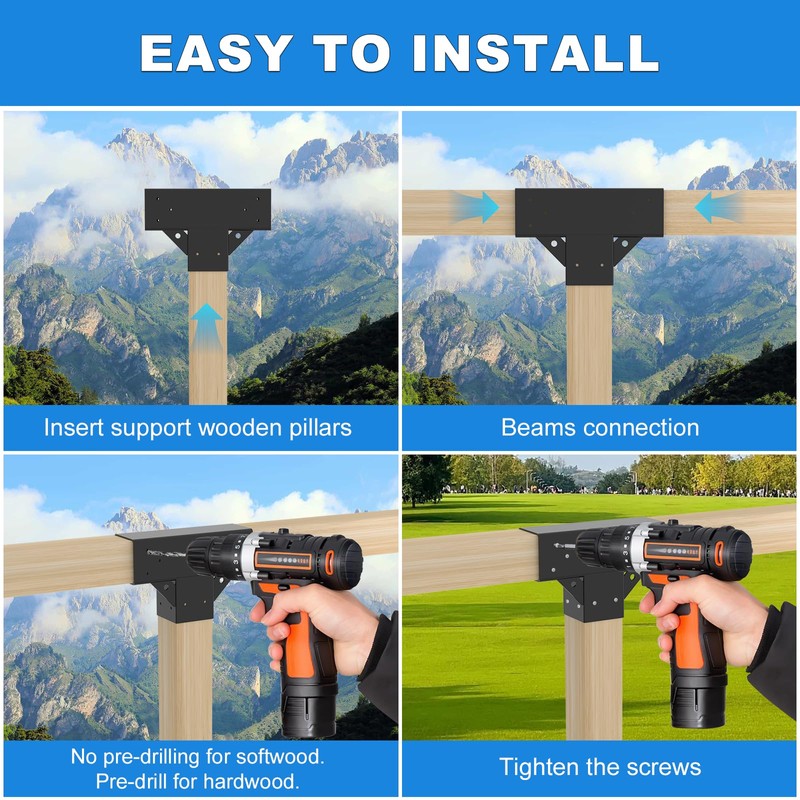 EASY TO INSTALL

Insert support wooden pillars

Beams connection

No pre-drilling for softwood.
Pre-drill for hardwood.

Tighten the screws