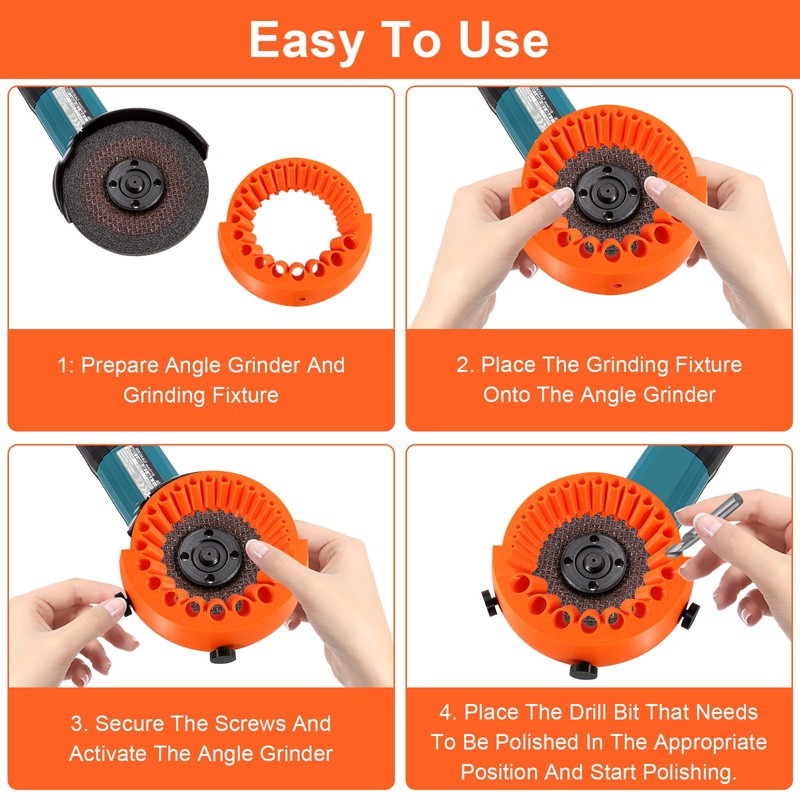 Easy To Use

1: Prepare Angle Grinder And Grinding Fixture

2. Place The Grinding Fixture Onto The Angle Grinder

3. Secure The Screws And Activate The Angle Grinder

4. Place The Drill Bit That Needs To Be Polished In The Appropriate Position And Start Polishing.