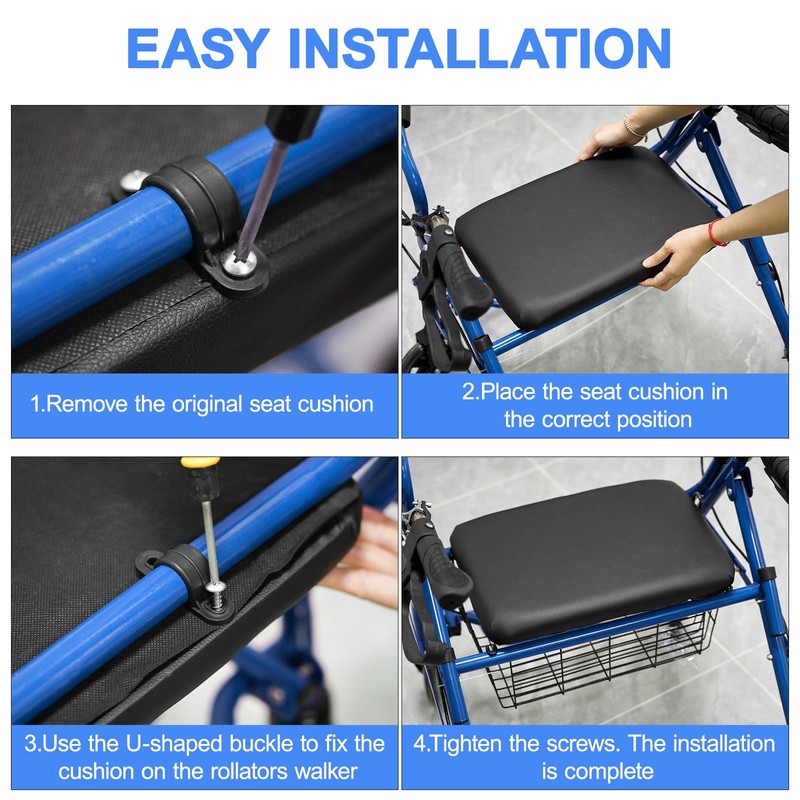 EASY INSTALLATION

1.Remove the original seat cushion

2.Place the seat cushion in the correct position

3.Use the U-shaped buckle to fix the cushion on the rollators walker

4.Tighten the screws. The installation is complete