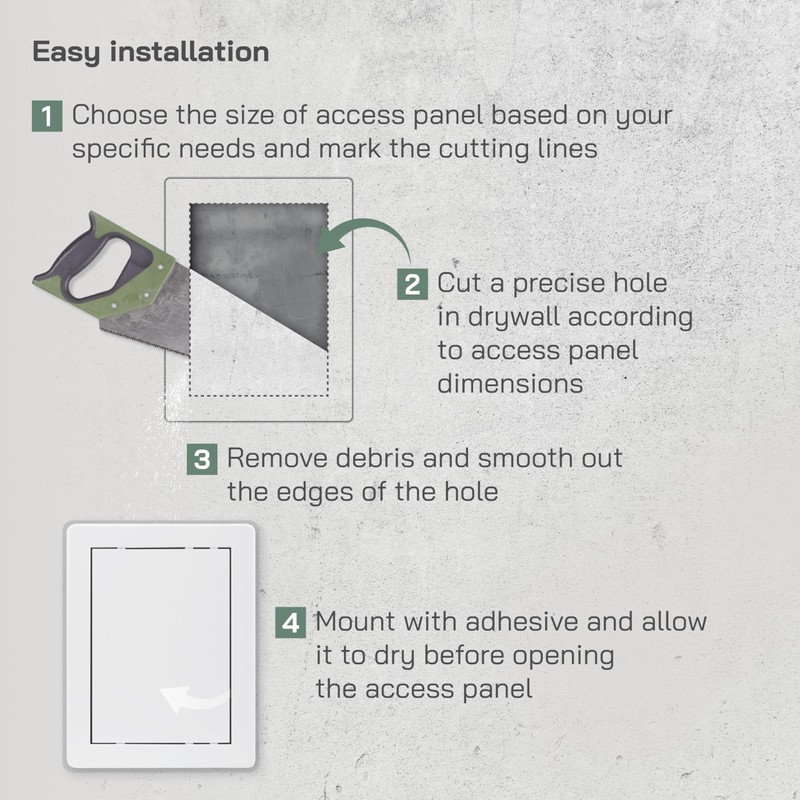 Easy installation

1 Choose the size of access panel based on your specific needs and mark the cutting lines

2 Cut a precise hole in drywall according to access panel dimensions

3 Remove debris and smooth out the edges of the hole

4 Mount with adhesive and allow it to dry before opening the access panel