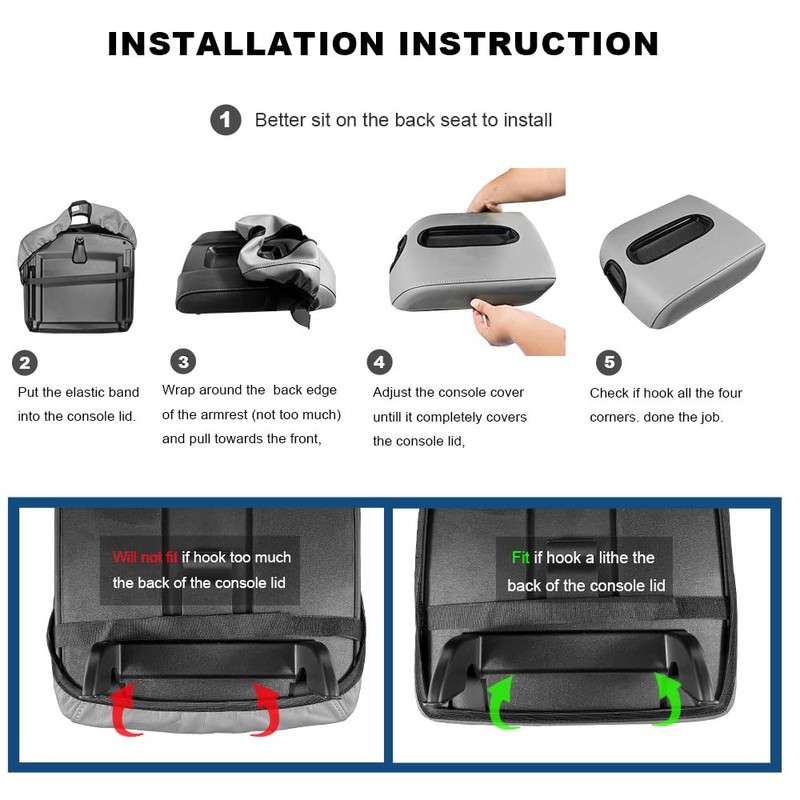 INSTALLATION INSTRUCTION

1 Better sit on the back seat to install

2
Put the elastic band into the console lid.

3
Wrap around the back edge of the armrest (not too much) and pull towards the front,

4
Adjust the console cover untill it completely covers the console lid,

5
Check if hook all the four corners. done the job.

Will not fit if hook too much the back of the console lid

Fit if hook a lithe the back of the console lid