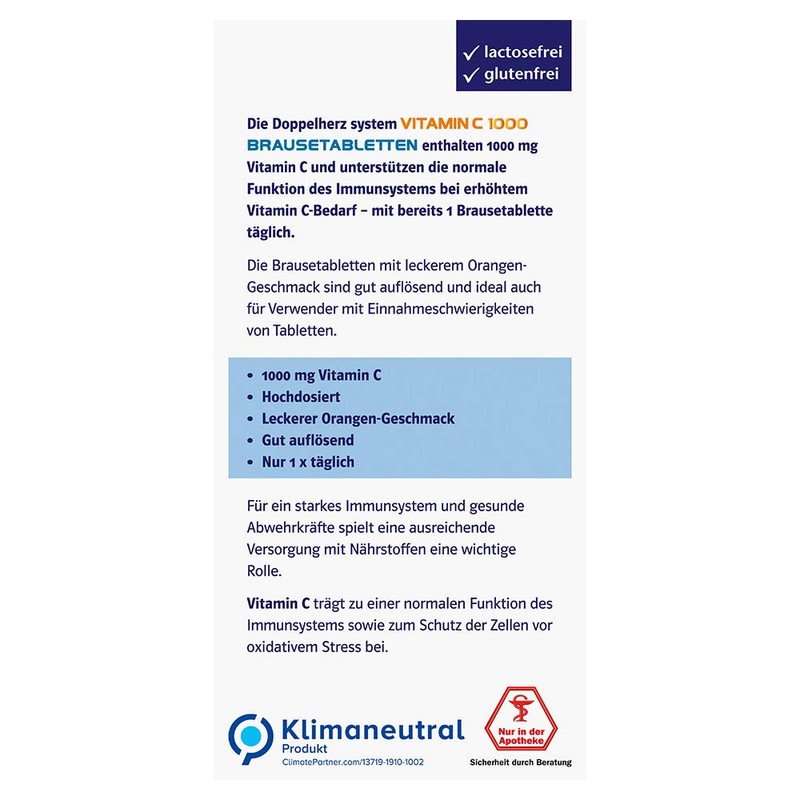 ✓ lactosefrei
✓ glutenfrei

Die Doppelherz system VITAMIN C 1000 BRAUSETABLETTEN enthalten 1000 mg Vitamin C und unterstützen die normale Funktion des Immunsystems bei erhöhtem Vitamin C-Bedarf – mit bereits 1 Brausetablette täglich.

Die Brausetabletten mit leckerem Orangen-Geschmack sind gut auflösend und ideal auch für Verwender mit Einnahmeschwierigkeiten von Tabletten.

• 1000 mg Vitamin C
• Hochdosiert
• Leckerer Orangen-Geschmack
• Gut auflösend
• Nur 1 x täglich

Für ein starkes Immunsystem und gesunde Abwehrkräfte spielt eine ausreichende Versorgung mit Nährstoffen eine wichtige Rolle.

Vitamin C trägt zu einer normalen Funktion des Immunsystems sowie zum Schutz der Zellen vor oxidativem Stress bei.

Klimaneutral
Produkt
ClimatePartner.com/13719-1910-1002

Nur in der Apotheke
Sicherheit durch Beratung