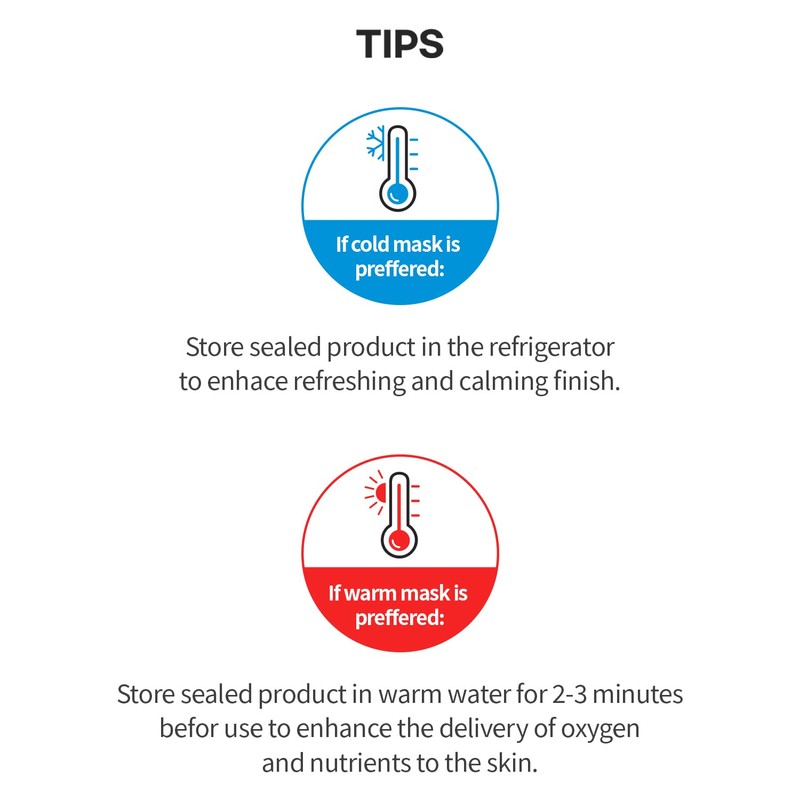 TIPS

If cold mask is preffered:

Store sealed product in the refrigerator to enhace refreshing and calming finish.

If warm mask is preffered:

Store sealed product in warm water for 2-3 minutes befor use to enhance the delivery of oxygen and nutrients to the skin.