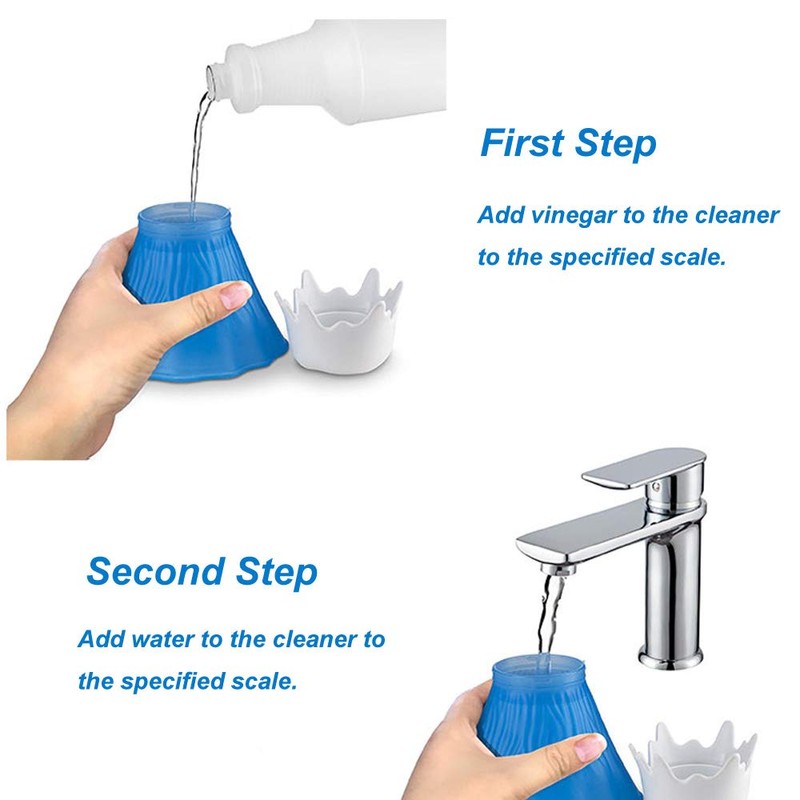 First Step

Add vinegar to the cleaner to the specified scale.

Second Step

Add water to the cleaner to the specified scale.