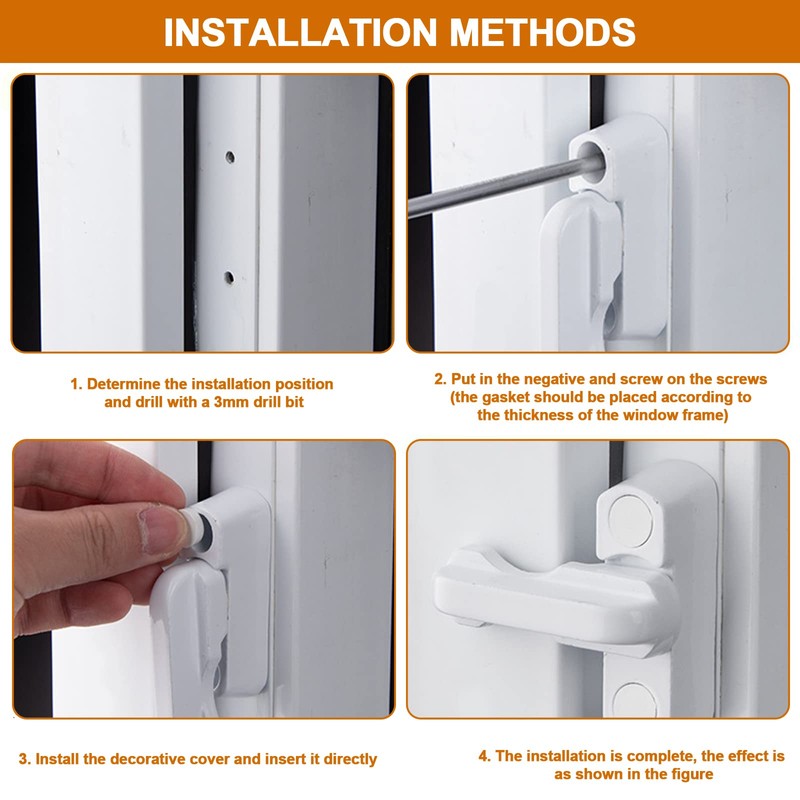 INSTALLATION METHODS

1. Determine the installation position and drill with a 3mm drill bit

2. Put in the negative and screw on the screws (the gasket should be placed according to the thickness of the window frame)

3. Install the decorative cover and insert it directly

4. The installation is complete, the effect is as shown in the figure