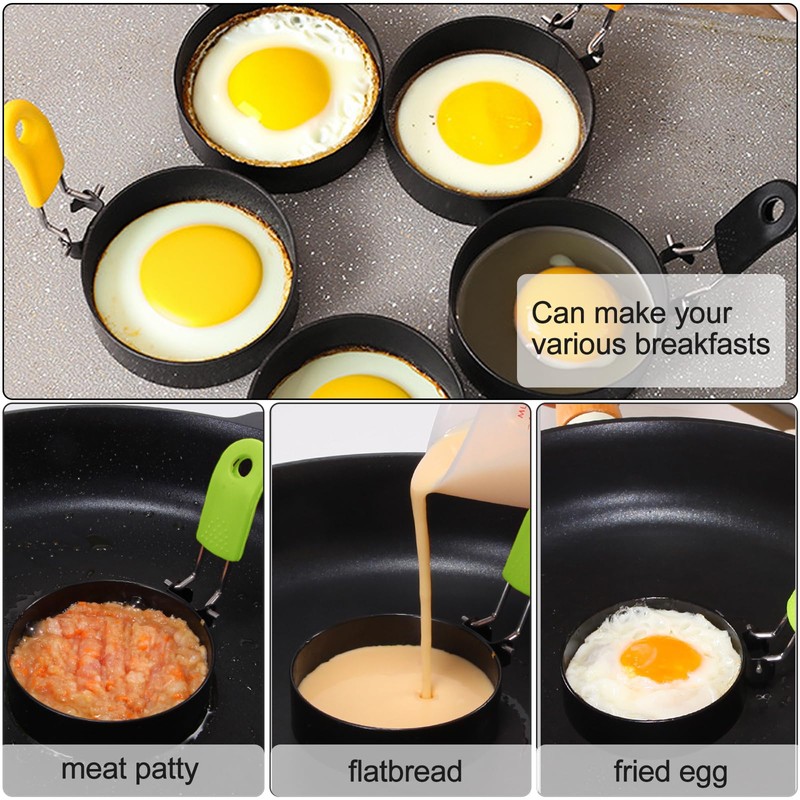 Can make your various breakfasts

meat patty

flatbread

fried egg