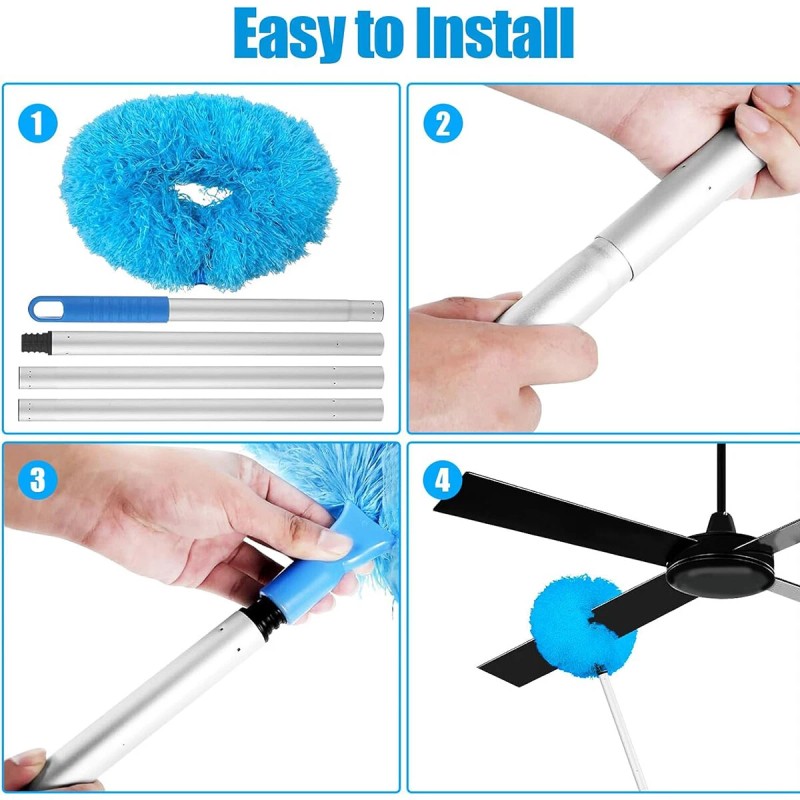 Easy to Install

1

2

3

4