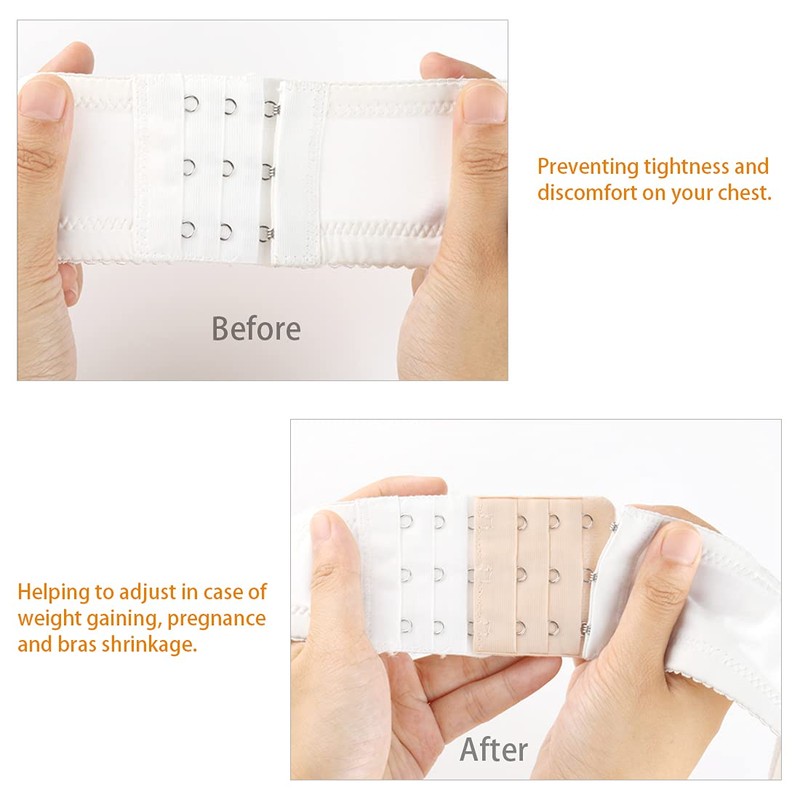 Before

Preventing tightness and discomfort on your chest.

Helping to adjust in case of weight gaining, pregnance and bras shrinkage.

After