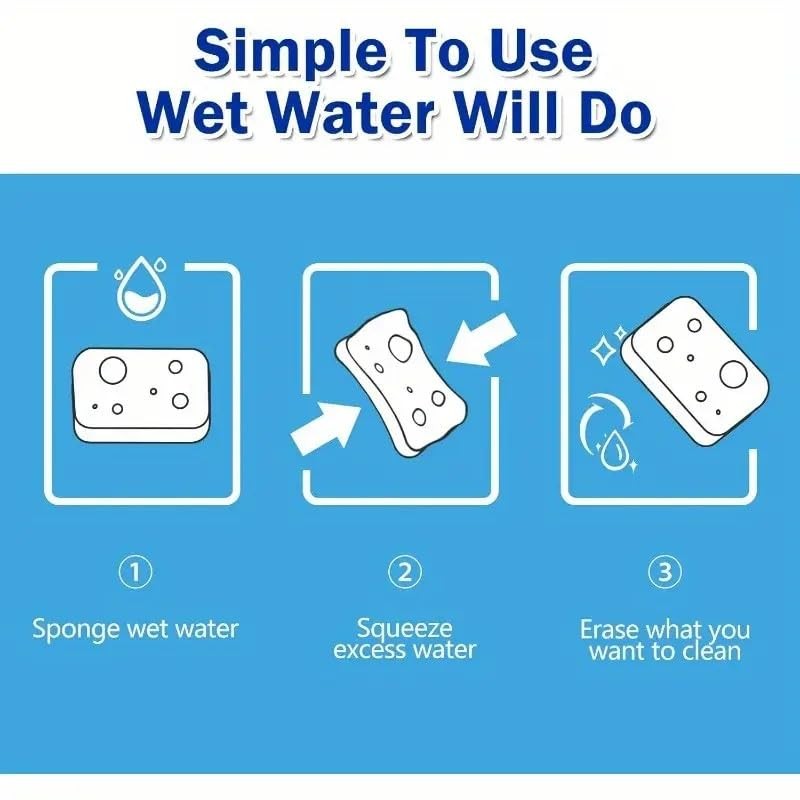 Simple To Use
Wet Water Will Do

①
Sponge wet water

②
Squeeze excess water

③
Erase what you want to clean