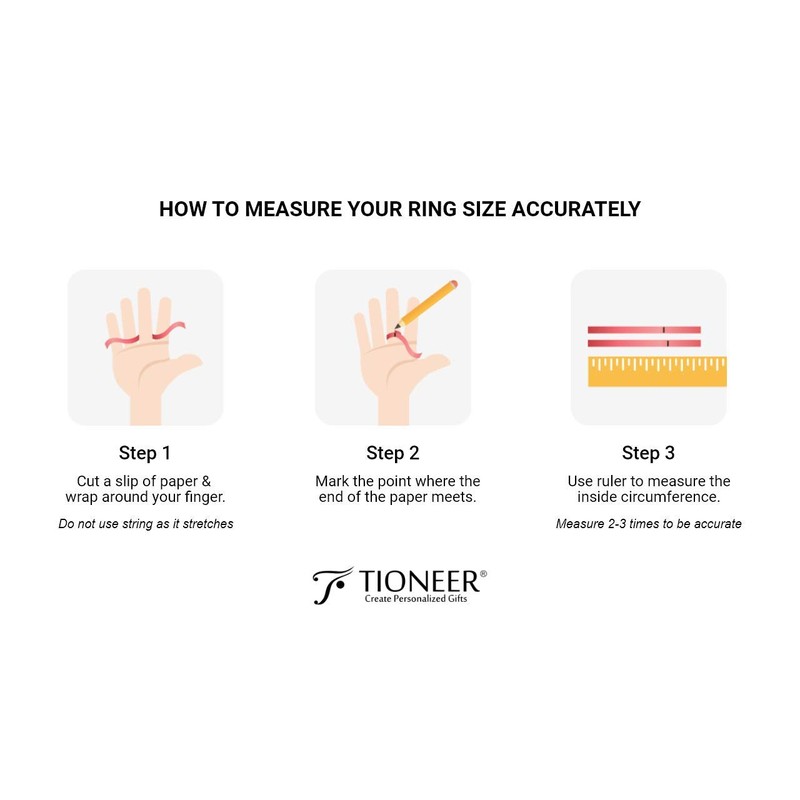 HOW TO MEASURE YOUR RING SIZE ACCURATELY

Step 1
Cut a slip of paper & wrap around your finger.
Do not use string as it stretches

Step 2
Mark the point where the end of the paper meets.

Step 3
Use ruler to measure the inside circumference.
Measure 2-3 times to be accurate

TIONEER®
Create Personalized Gifts