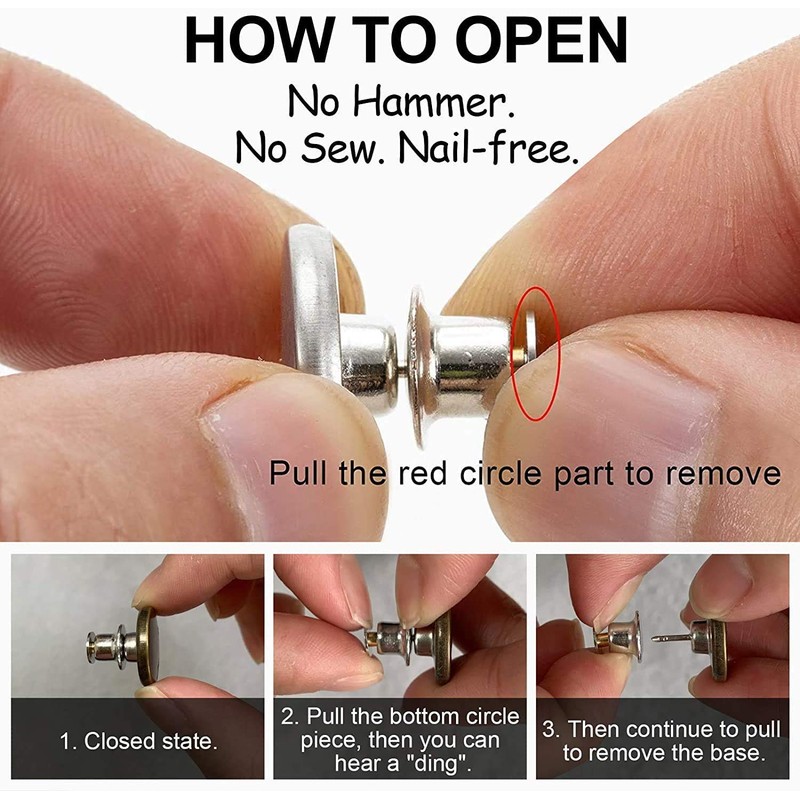 HOW TO OPEN

No Hammer.
No Sew. Nail-free.

Pull the red circle part to remove

1. Closed state.

2. Pull the bottom circle piece, then you can hear a "ding".

3. Then continue to pull to remove the base.