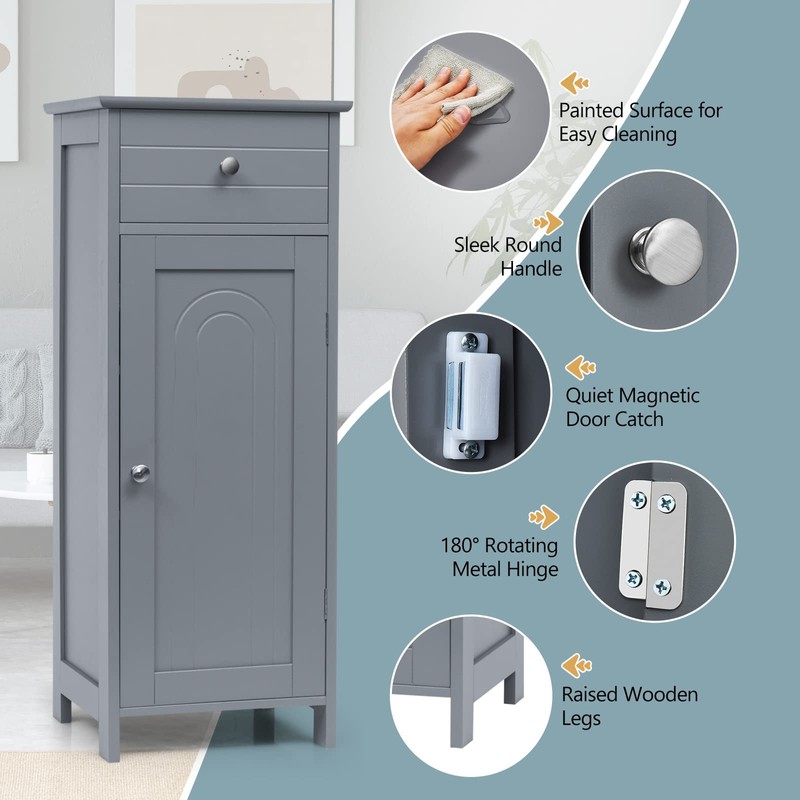 Painted Surface for Easy Cleaning

Sleek Round Handle

Quiet Magnetic Door Catch

180° Rotating Metal Hinge

Raised Wooden Legs