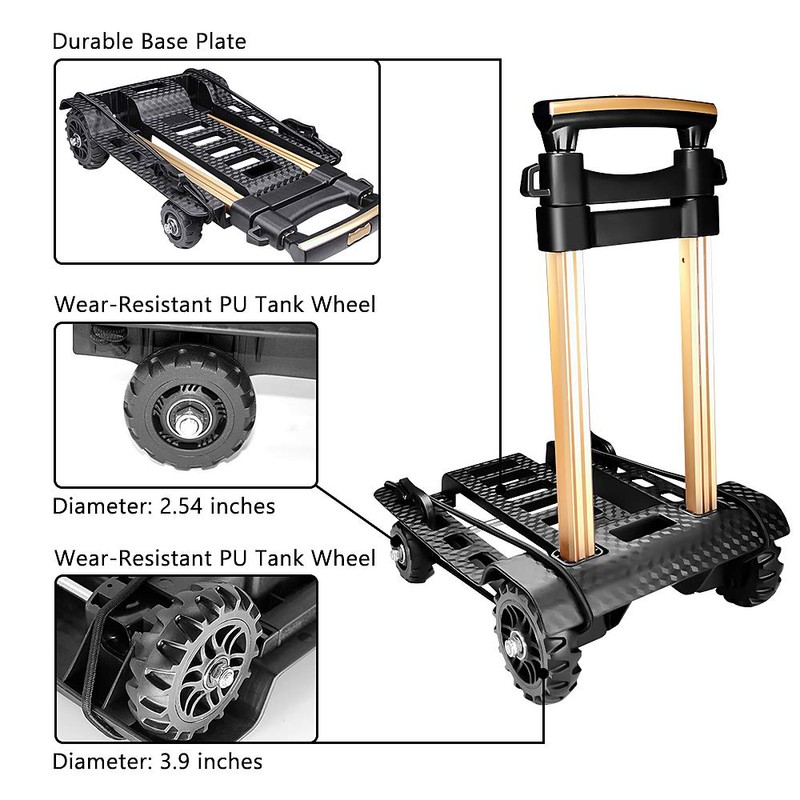 Durable Base Plate

Wear-Resistant PU Tank Wheel

Diameter: 2.54 inches

Wear-Resistant PU Tank Wheel

Diameter: 3.9 inches