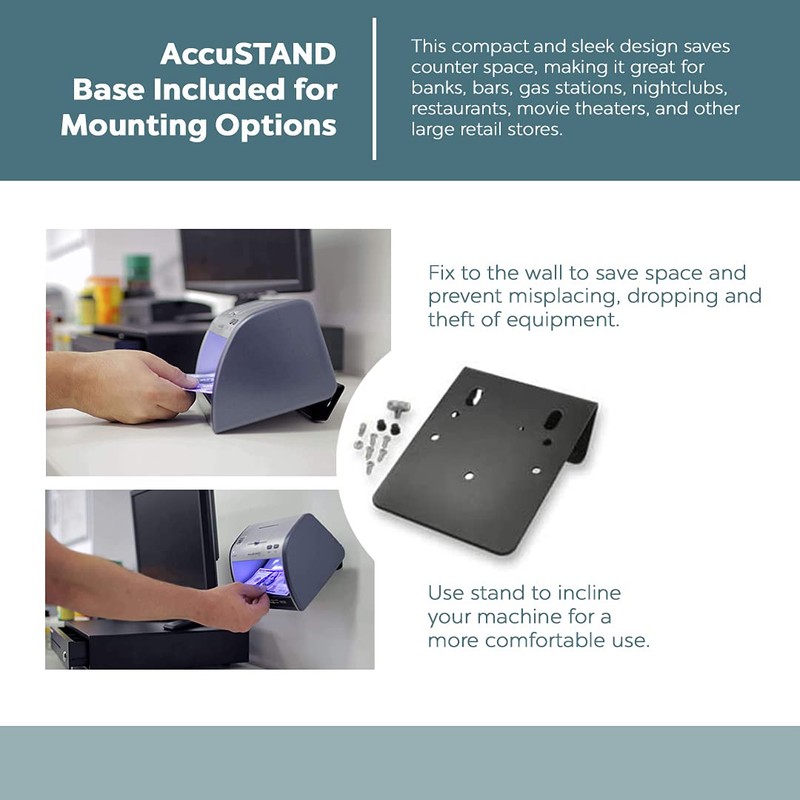 AccuSTAND Base Included for Mounting Options

This compact and sleek design saves counter space, making it great for banks, bars, gas stations, nightclubs, restaurants, movie theaters, and other large retail stores.

Fix to the wall to save space and prevent misplacing, dropping and theft of equipment.

Use stand to incline your machine for a more comfortable use.