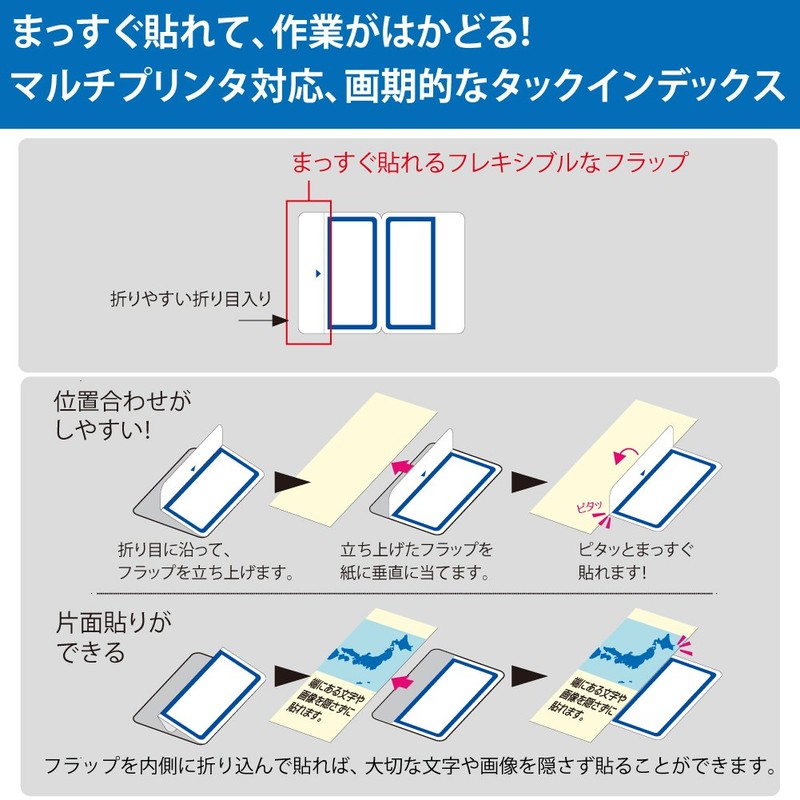 まっすぐ貼れて、作業がはかどる!
マルチプリンタ対応、画期的なタックインデックス

まっすぐ貼れるフレキシブルなフラップ

折りやすい折り目入り

位置合わせがしやすい!

折り目に沿って、フラップを立ち上げます。

立ち上げたフラップを紙に垂直に当てます。

ピタッ

ピタッとまっすぐ貼れます!

片面貼りができる

端にある文字や画像を隠さずに貼れます。

端にある文字や画像を隠さずに貼れます。

フラップを内側に折り込んで貼れば、大切な文字や画像を隠さず貼ることができます。