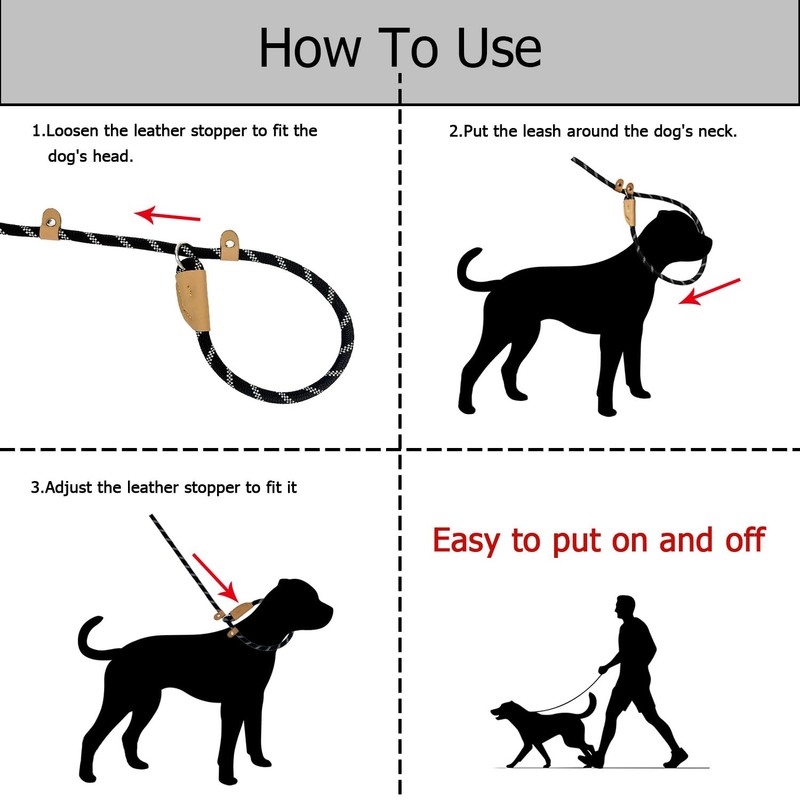 How To Use

1.Loosen the leather stopper to fit the dog's head.

2.Put the leash around the dog's neck.

3.Adjust the leather stopper to fit it

Easy to put on and off