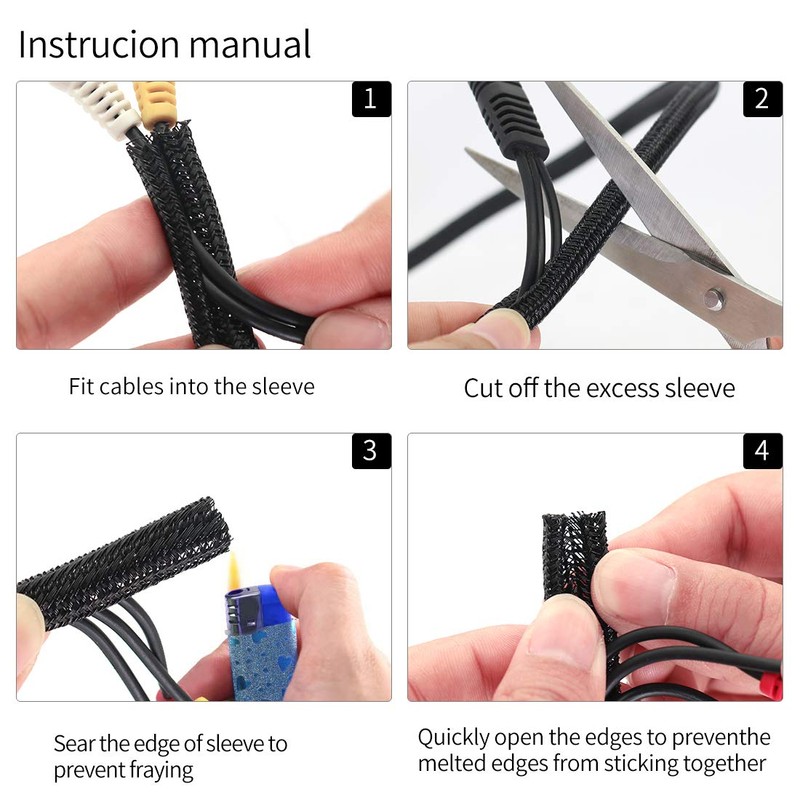 Instrucion manual

1

Fit cables into the sleeve

2

Cut off the excess sleeve

3

Sear the edge of sleeve to prevent fraying

4

Quickly open the edges to preventhe melted edges from sticking together