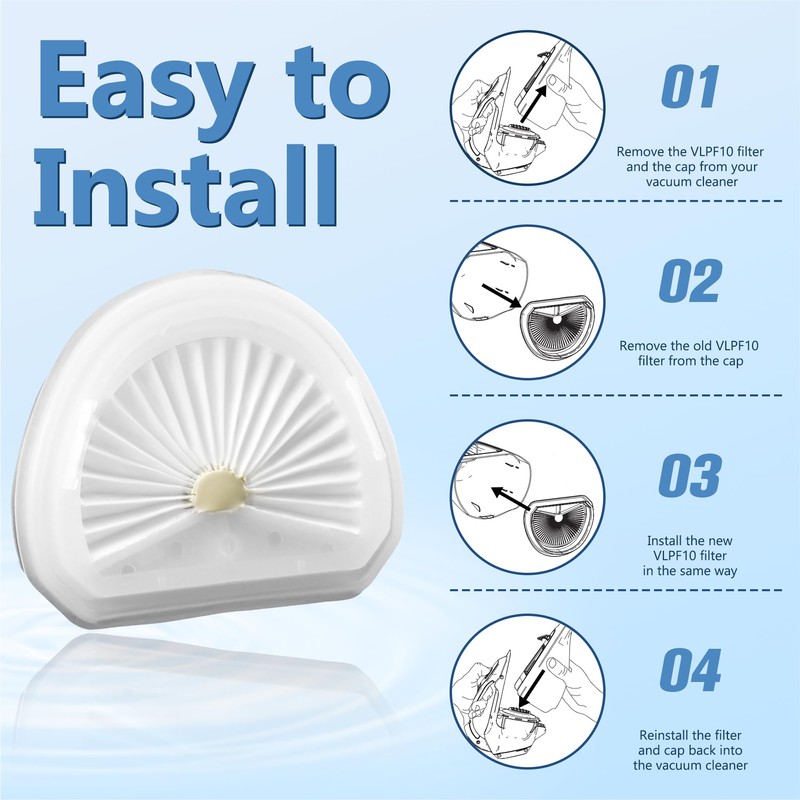 Easy to Install

01
Remove the VLPF10 filter and the cap from your vacuum cleaner

02
Remove the old VLPF10 filter from the cap

03
Install the new VLPF10 filter in the same way

04
Reinstall the filter and cap back into the vacuum cleaner