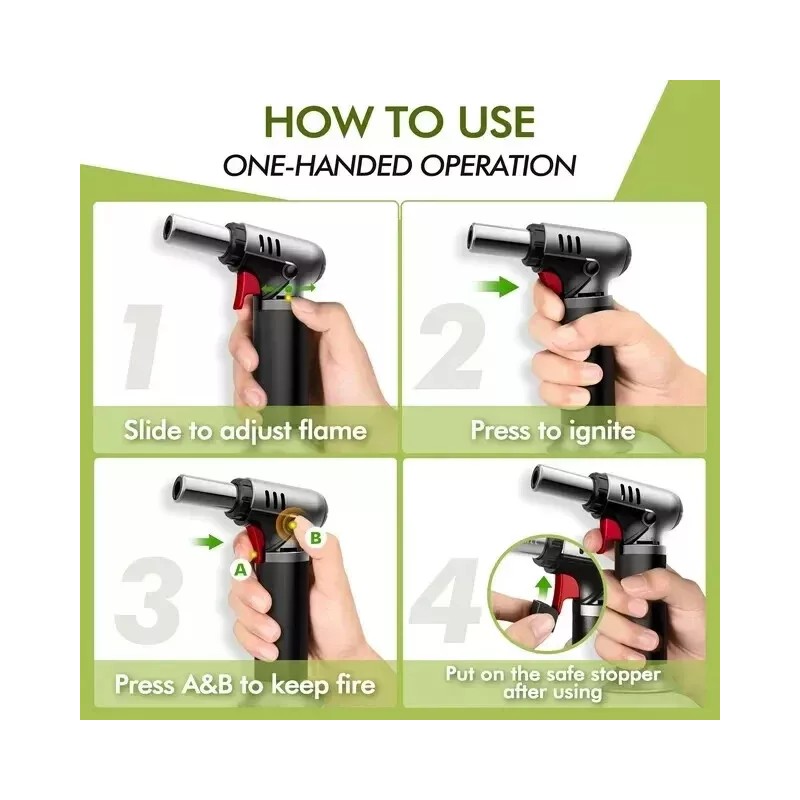 HOW TO USE
ONE-HANDED OPERATION

1
Slide to adjust flame

2
Press to ignite

3
A
B
Press A&B to keep fire

4
Put on the safe stopper after using