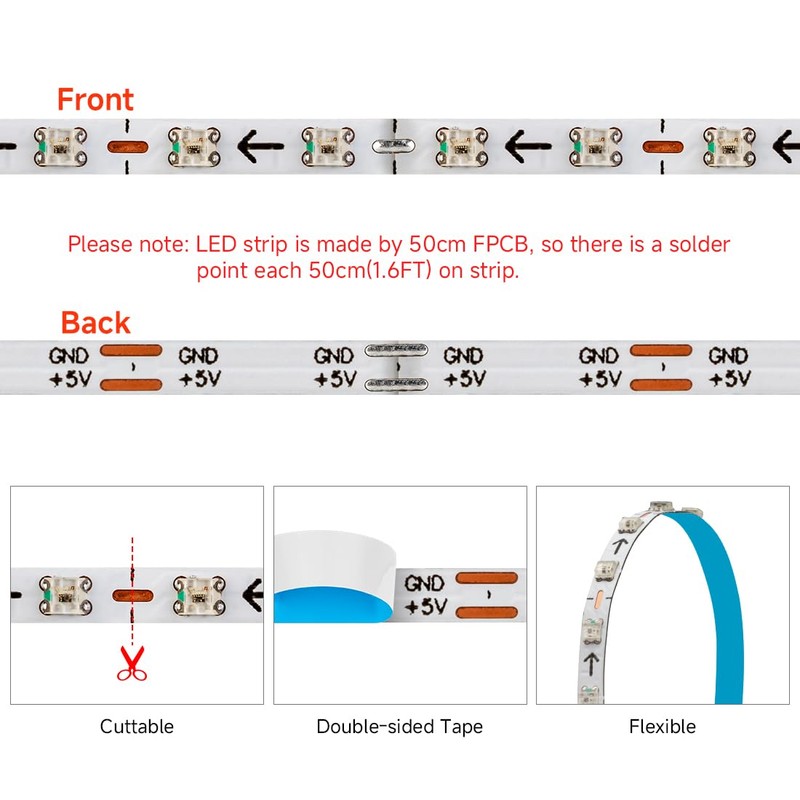 Front

Please note: LED strip is made by 50cm FPCB, so there is a solder point each 50cm(1.6FT) on strip.

Back

GND
+5V
GND
+5V
GND
+5V
GND
+5V
GND
+5V
GND
+5V

GND
+5V

Cuttable

Double-sided Tape

Flexible