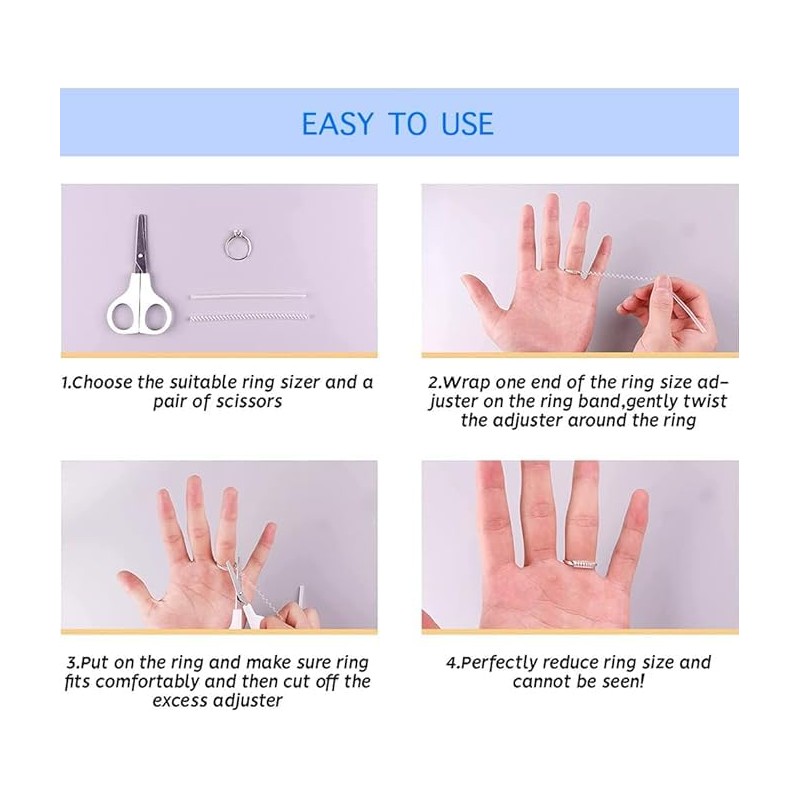 EASY TO USE

1.Choose the suitable ring sizer and a pair of scissors

2.Wrap one end of the ring size adjuster on the ring band,gently twist the adjuster around the ring

3.Put on the ring and make sure ring fits comfortably and then cut off the excess adjuster

4.Perfectly reduce ring size and cannot be seen!